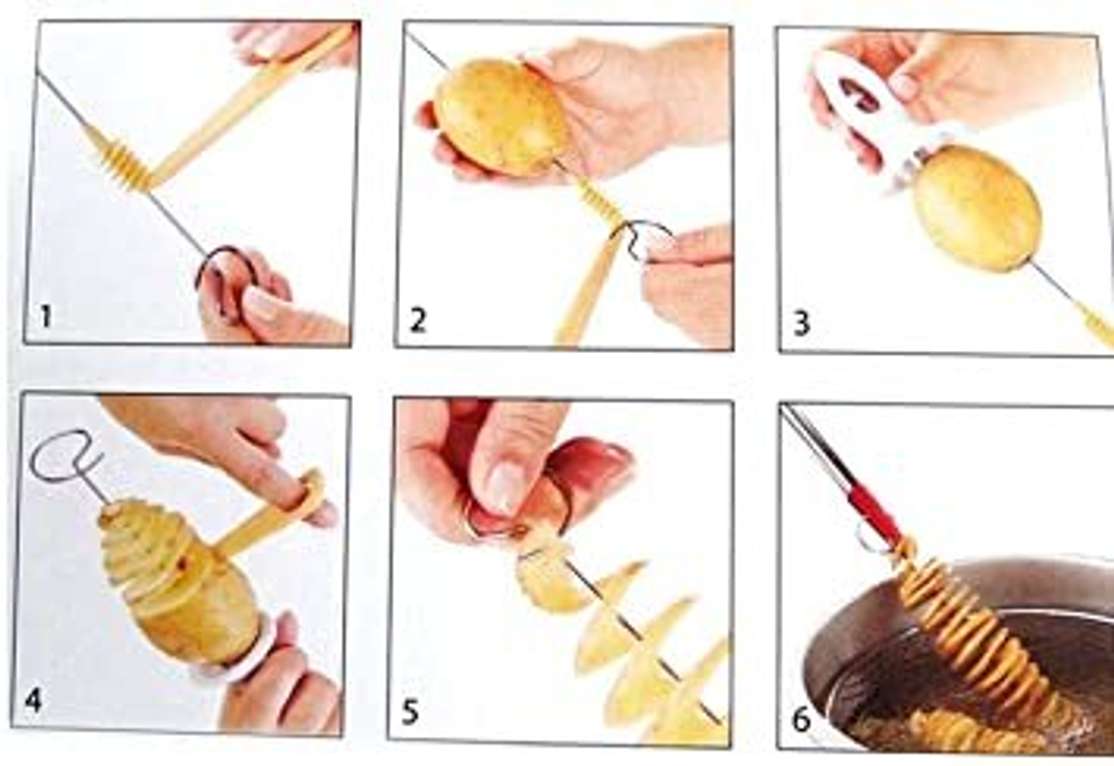 1

2

3

4

5

6