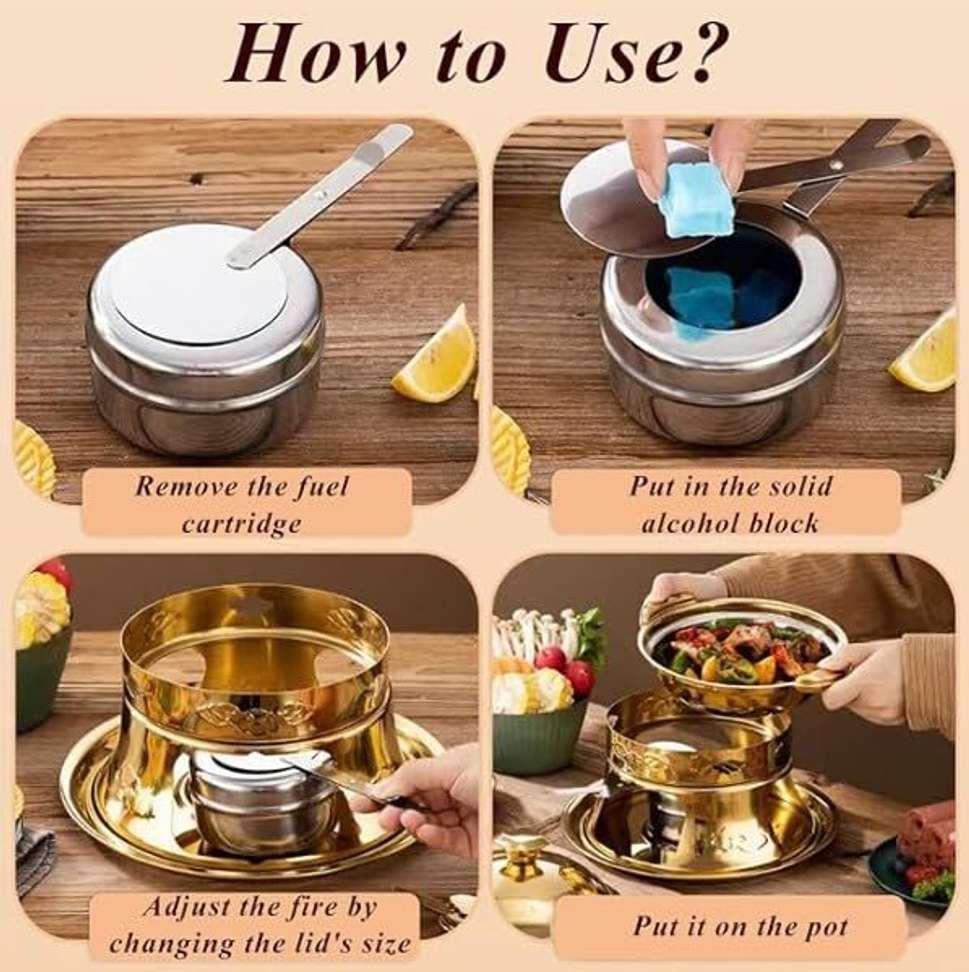 How to Use?

Remove the fuel cartridge

Put in the solid alcohol block

Adjust the fire by changing the lid's size

Put it on the pot