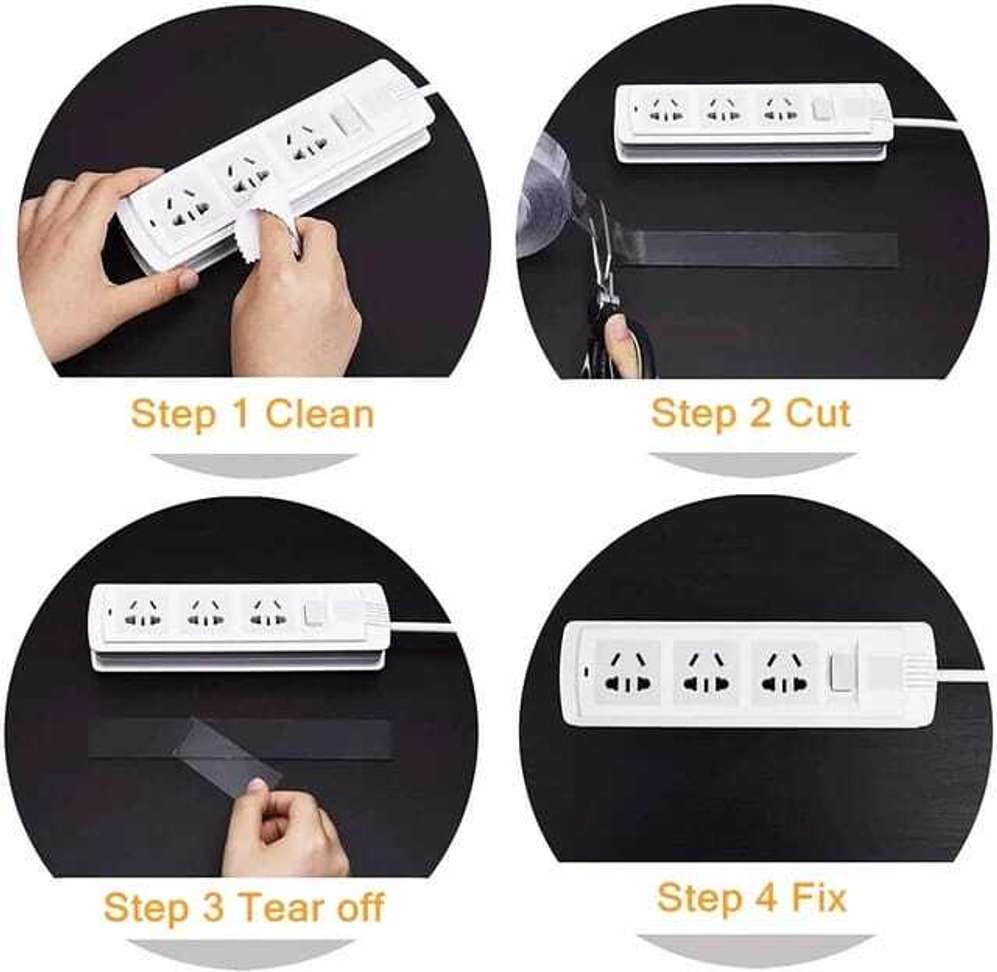 Step 1 Clean

Step 2 Cut

Step 3 Tear off

Step 4 Fix