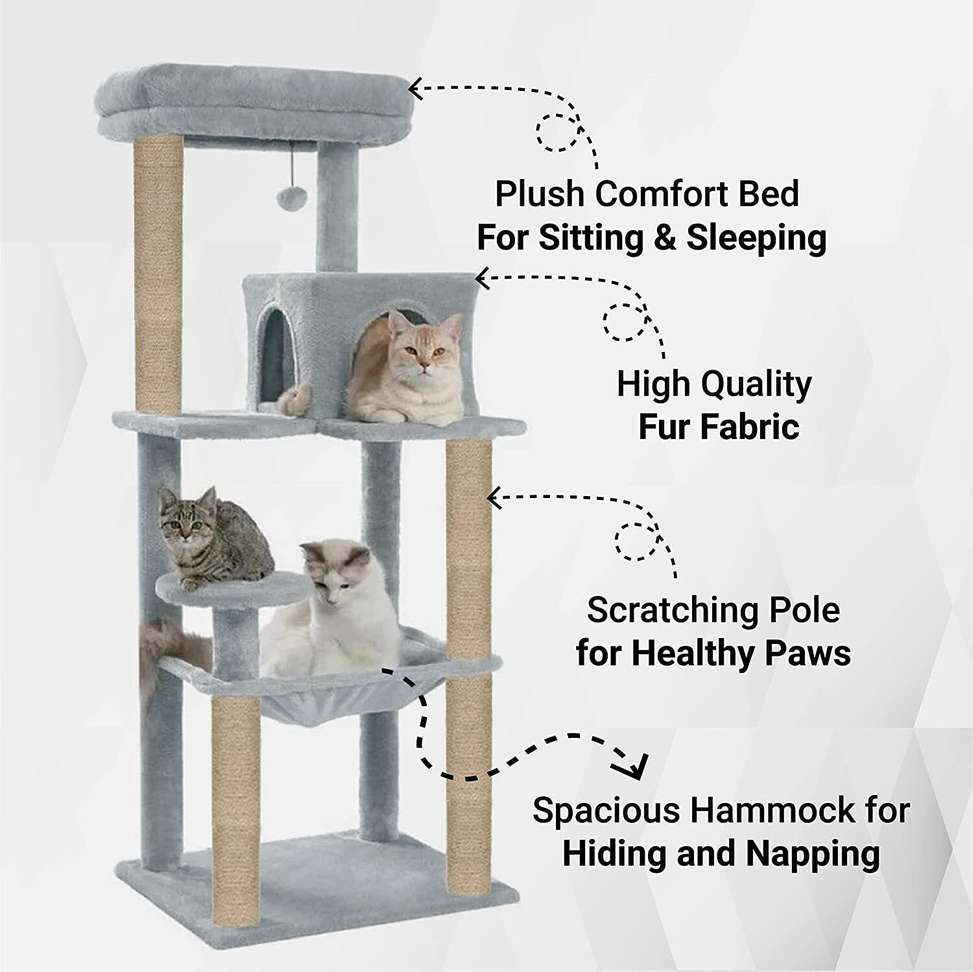 Plush Comfort Bed
For Sitting & Sleeping

High Quality
Fur Fabric

Scratching Pole
for Healthy Paws

Spacious Hammock for
Hiding and Napping