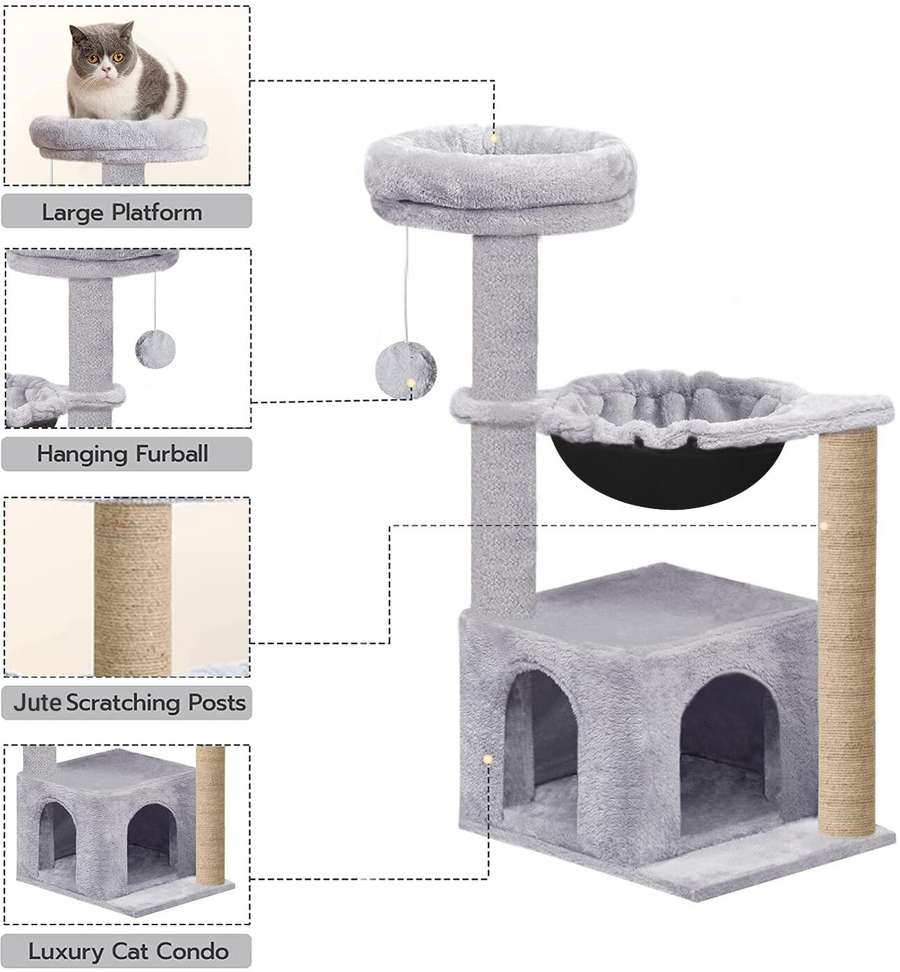 Large Platform

Hanging Furball

Jute Scratching Posts

Luxury Cat Condo