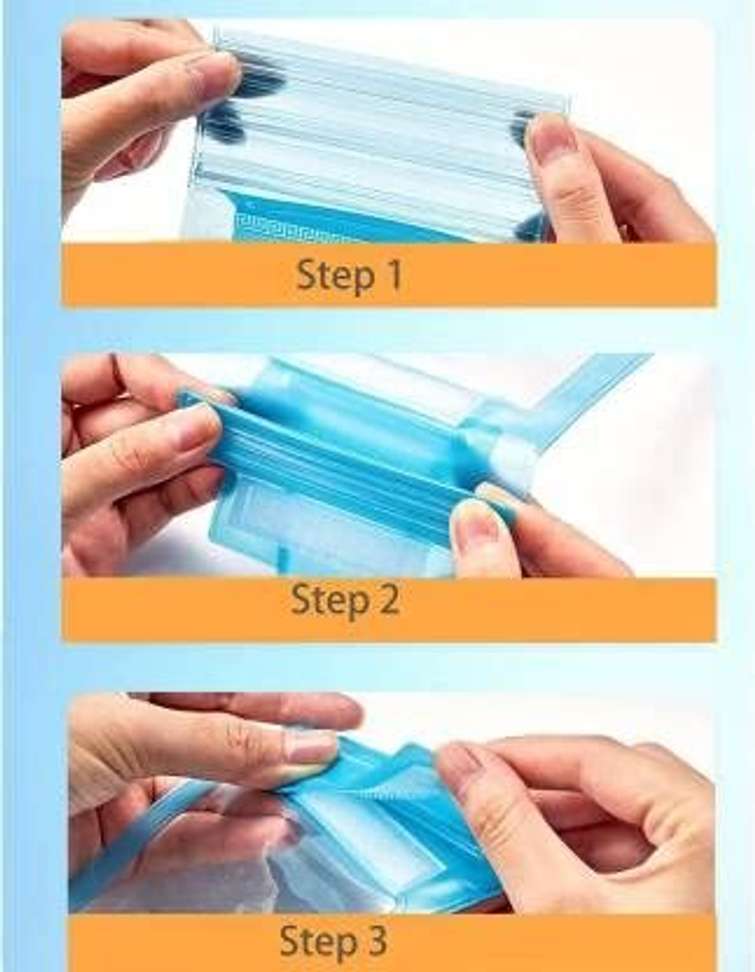 Step 1

Step 2

Step 3