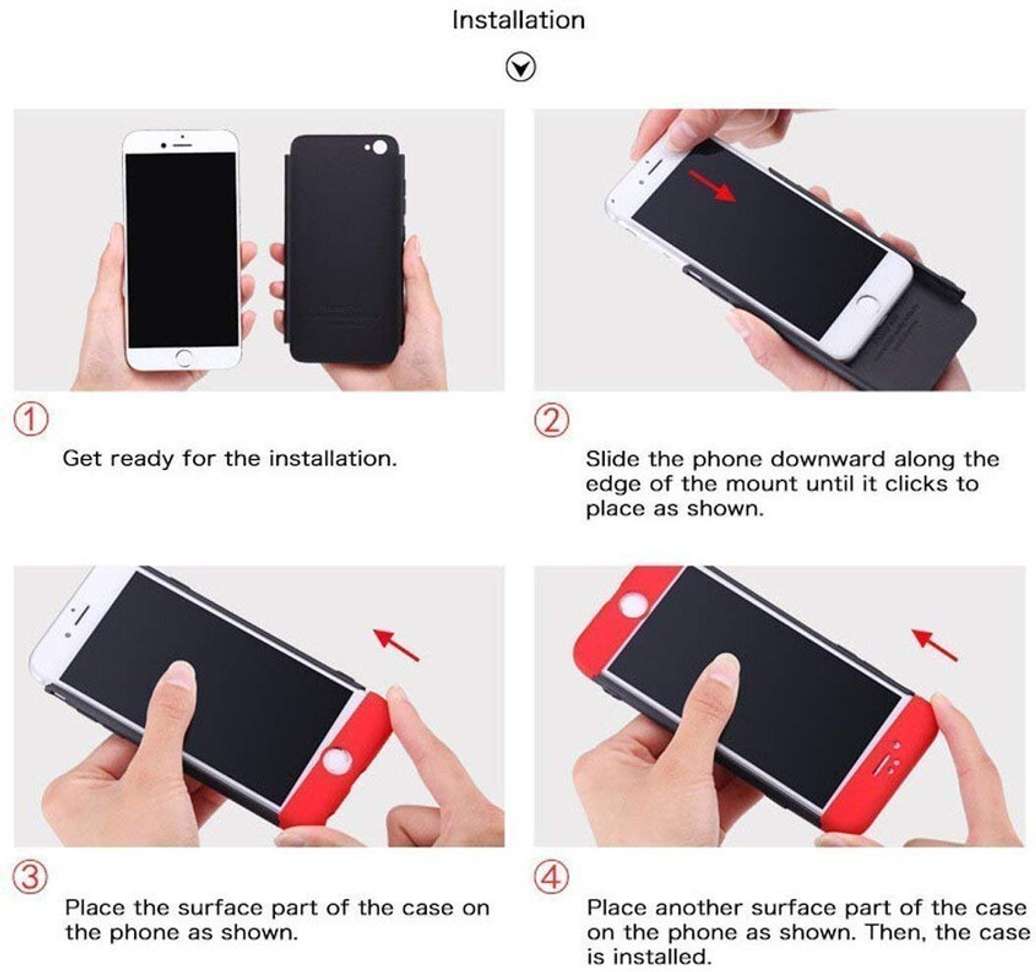 Installation

①

Get ready for the installation.

②

Slide the phone downward along the edge of the mount until it clicks to place as shown.

③

Place the surface part of the case on the phone as shown.

④

Place another surface part of the case on the phone as shown. Then, the case is installed.