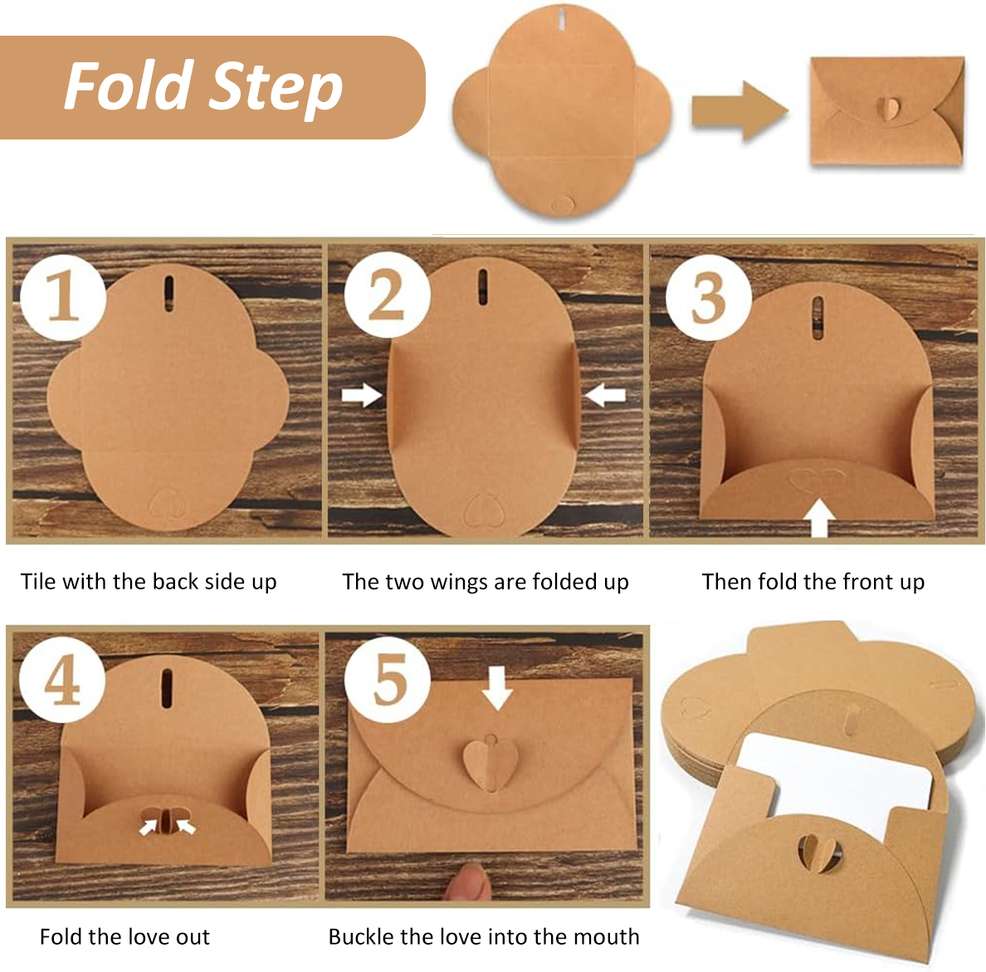 Fold Step

1

2

3

Tile with the back side up

The two wings are folded up

Then fold the front up

4

5

Fold the love out

Buckle the love into the mouth