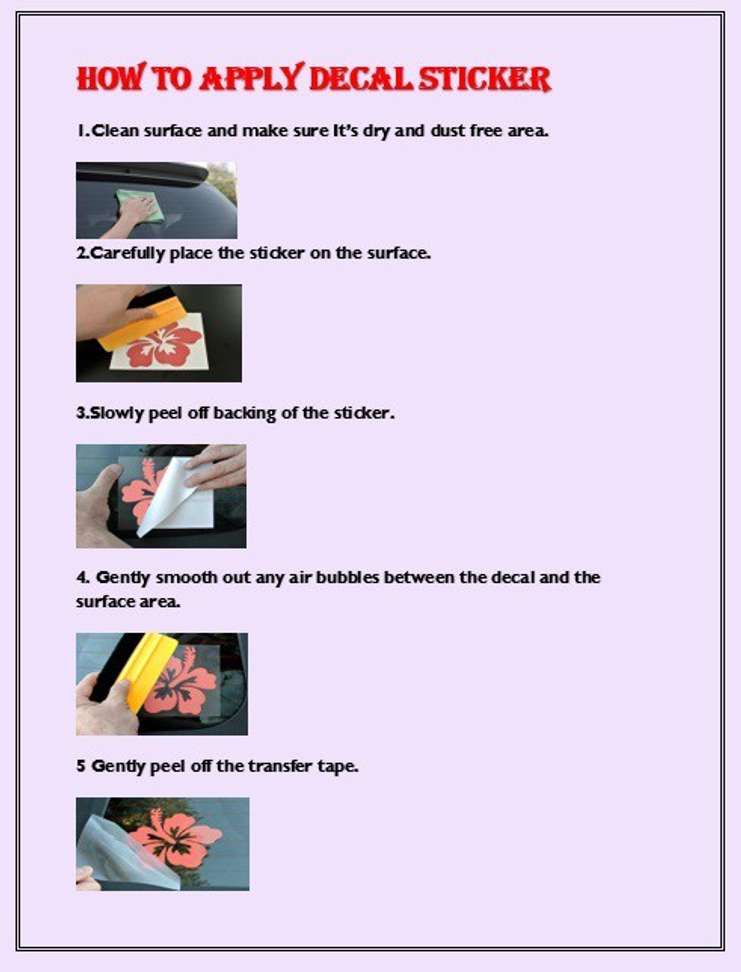 HOW TO APPLY DECAL STICKER

1.Clean surface and make sure It's dry and dust free area.

2.Carefully place the sticker on the surface.

3.Slowly peel off backing of the sticker.

4. Gently smooth out any air bubbles between the decal and the surface area.

5 Gently peel off the transfer tape.