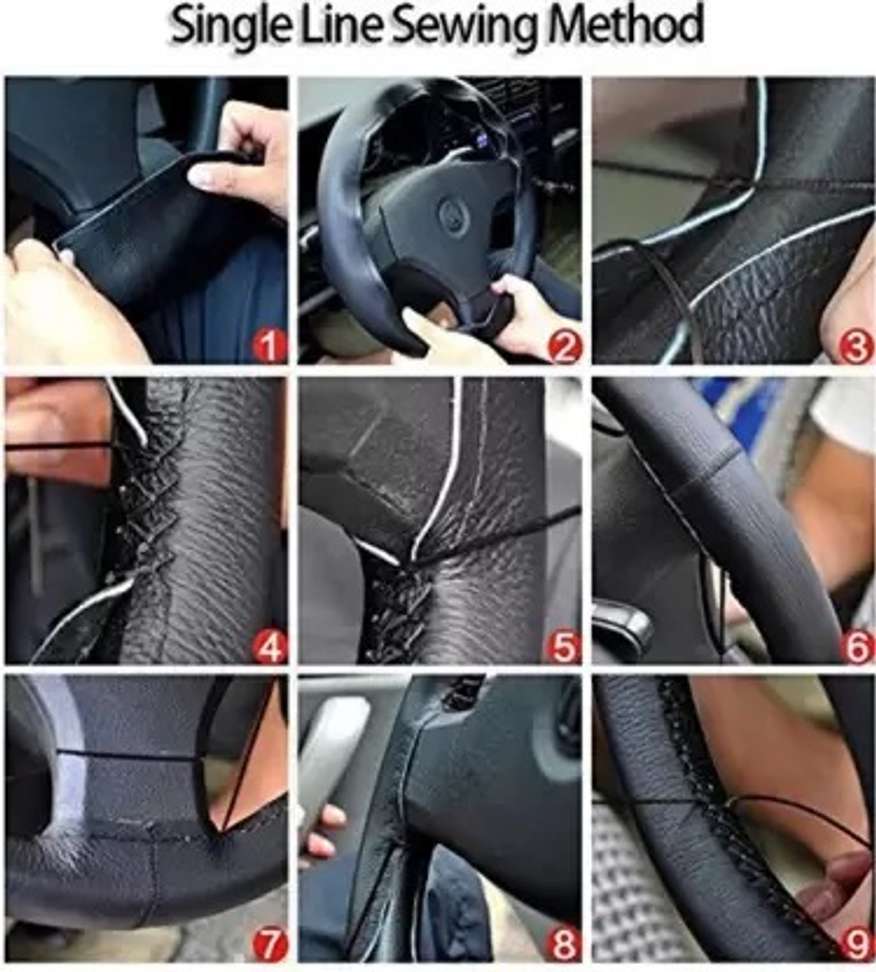 Single Line Sewing Method

1

2

3

4

5

6

7

8

9