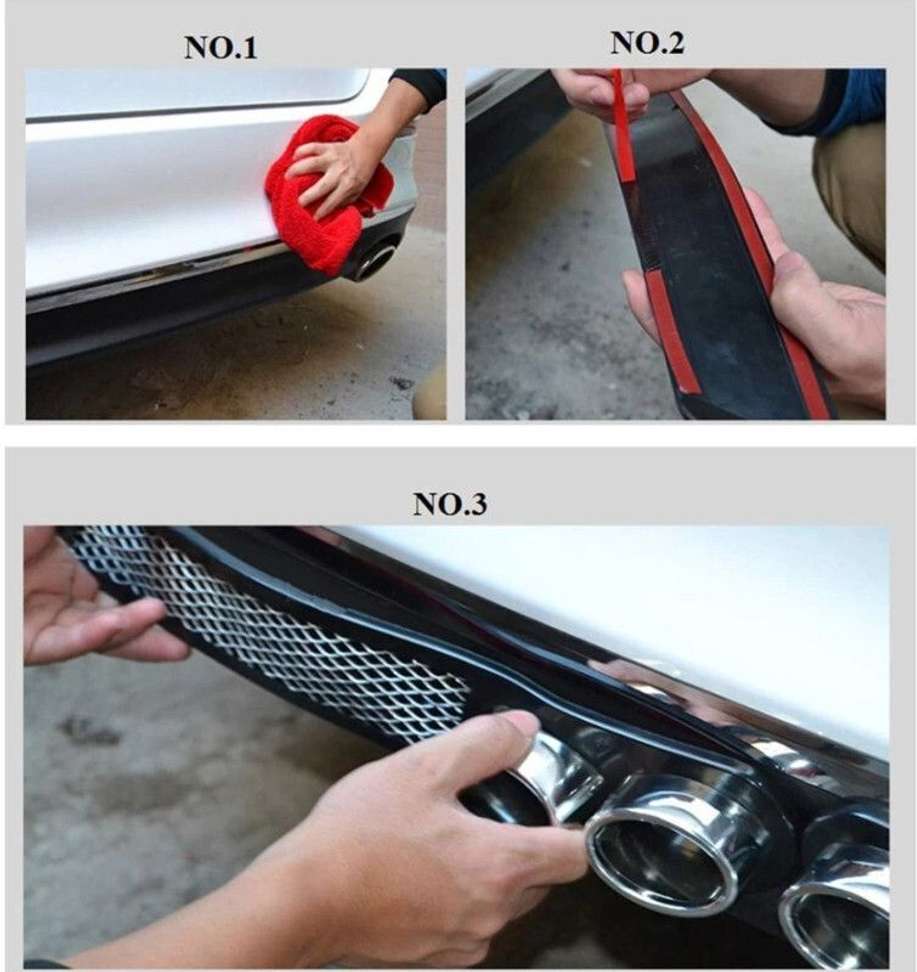 NO.1

NO.2

NO.3