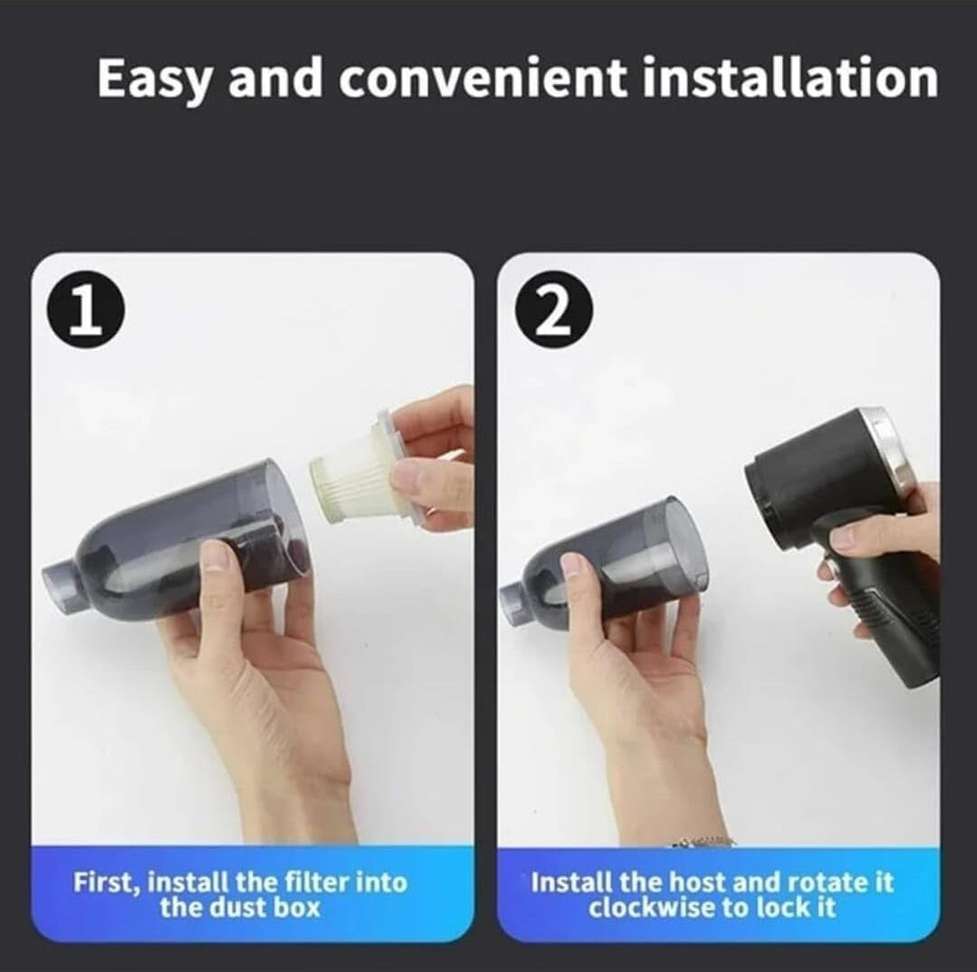 Easy and convenient installation

1

First, install the filter into the dust box

2

Install the host and rotate it clockwise to lock it