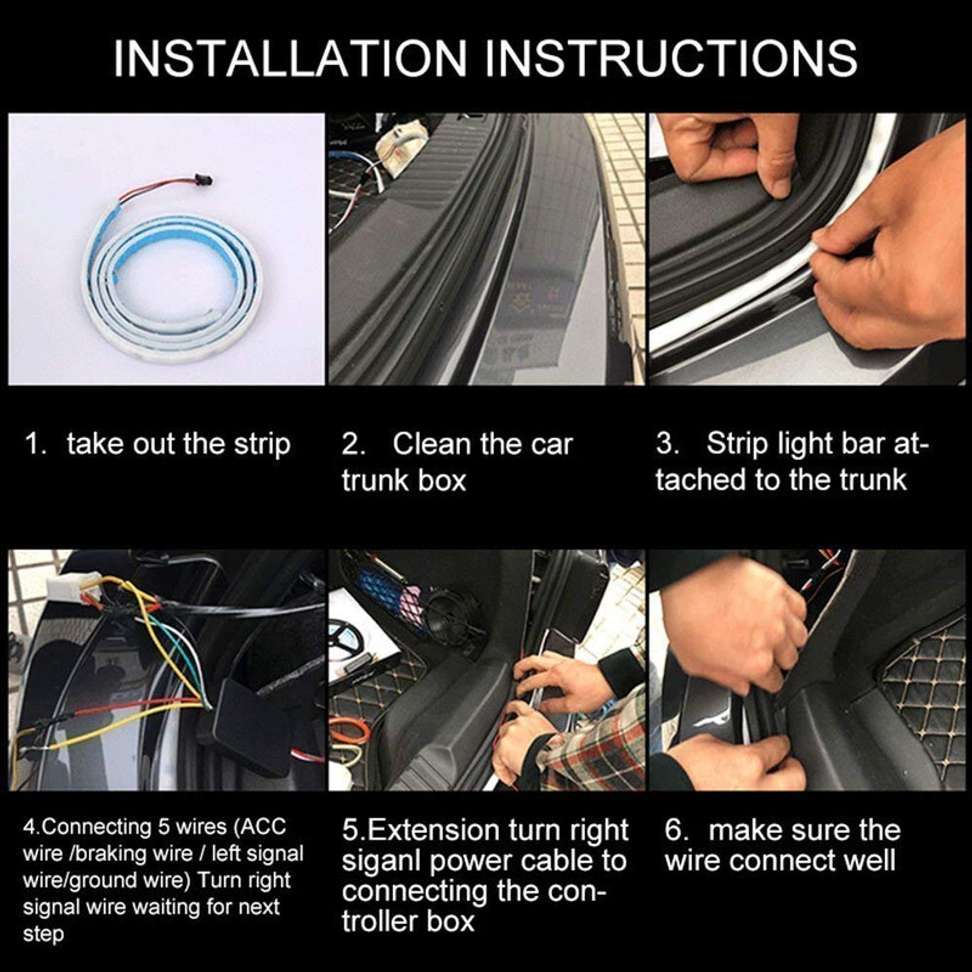 INSTALLATION INSTRUCTIONS

1. take out the strip

2. Clean the car trunk box

3. Strip light bar attached to the trunk

4.Connecting 5 wires (ACC wire /braking wire / left signal wire/ground wire) Turn right signal wire waiting for next step

5.Extension turn right siganl power cable to connecting the controller box

6. make sure the wire connect well