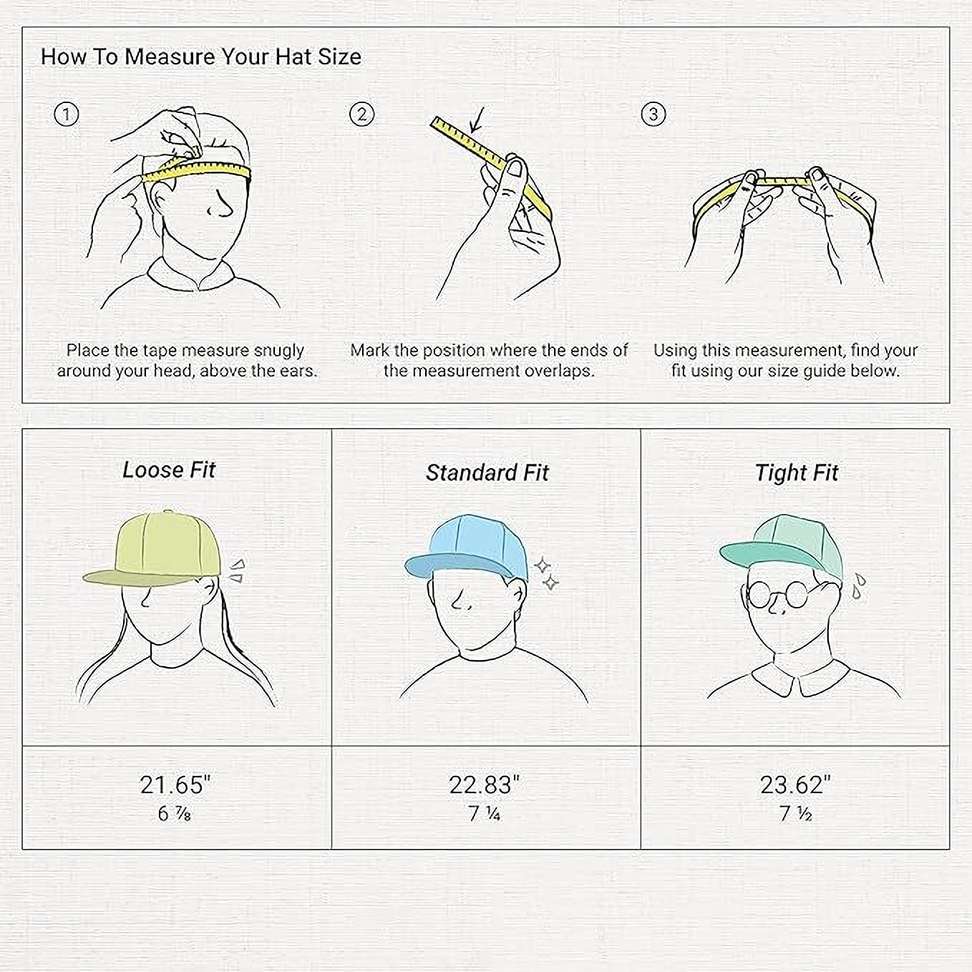 How To Measure Your Hat Size

①

Place the tape measure snugly around your head, above the ears.

②

Mark the position where the ends of the measurement overlaps.

③

Using this measurement, find your fit using our size guide below.

| Loose Fit | Standard Fit | Tight Fit |
|---|---|---|
| 21.65" 6 ⅞ | 22.83" 7 ¼ | 23.62" 7 ½ |