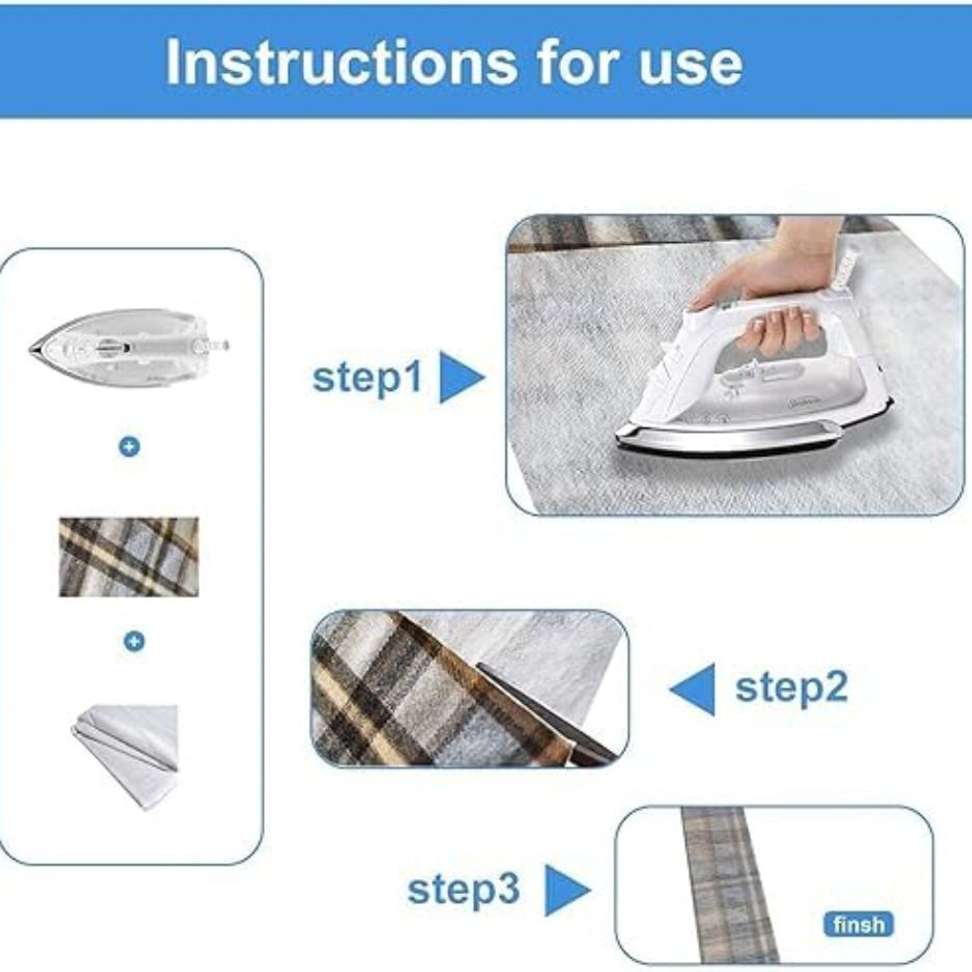 Instructions for use

step1

step2

step3

finsh