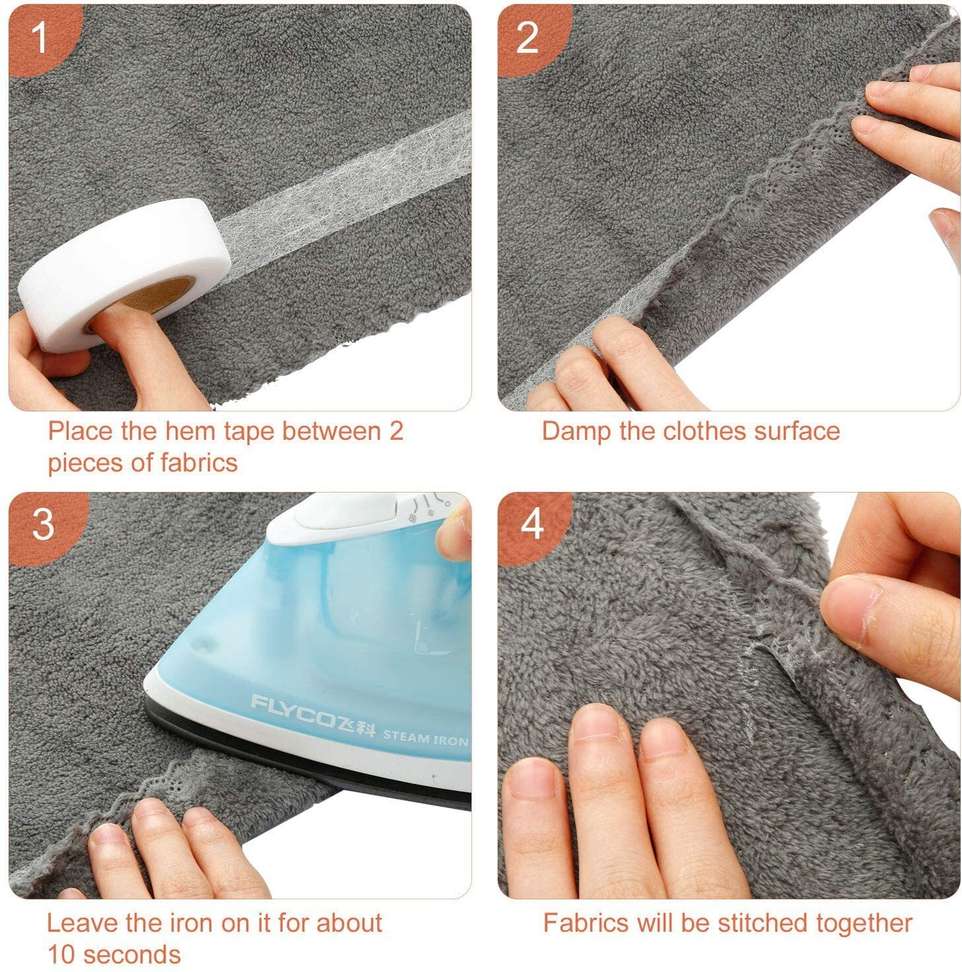 1

Place the hem tape between 2 pieces of fabrics

2

Damp the clothes surface

3

FLYCO飞科 STEAM IRON

Leave the iron on it for about 10 seconds

4

Fabrics will be stitched together