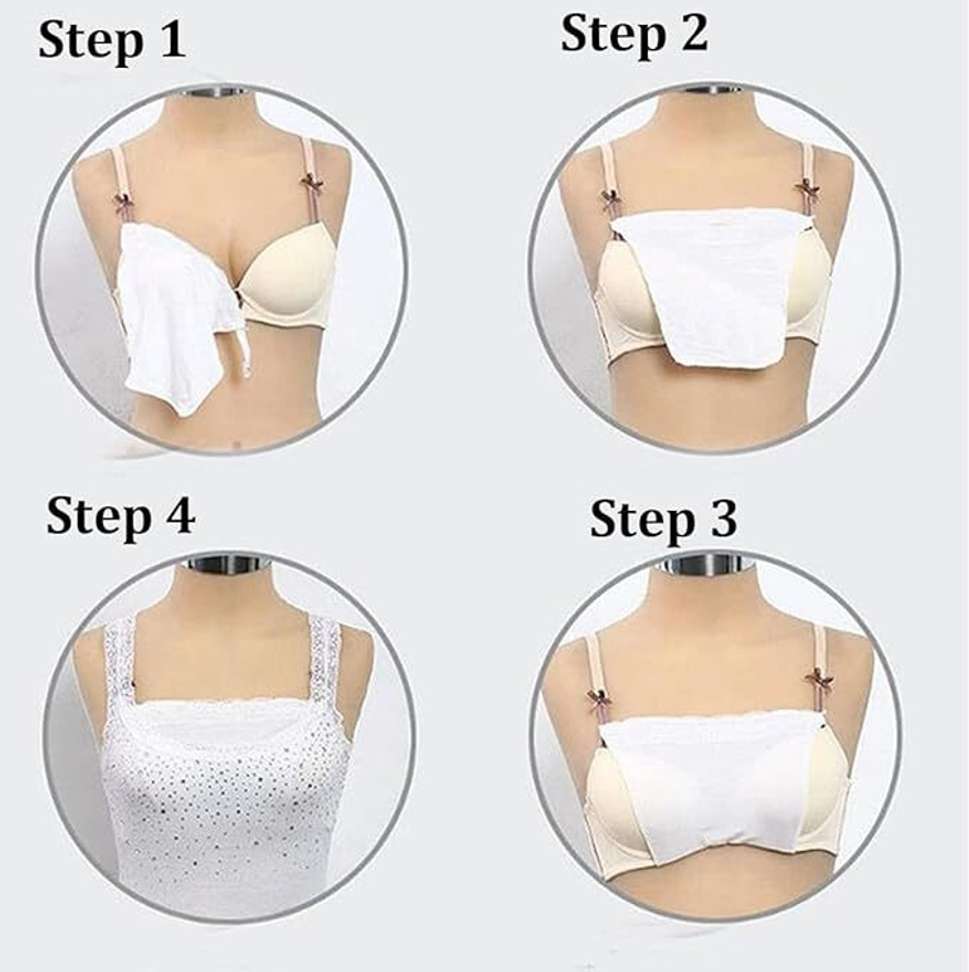 Step 1

Step 2

Step 4

Step 3