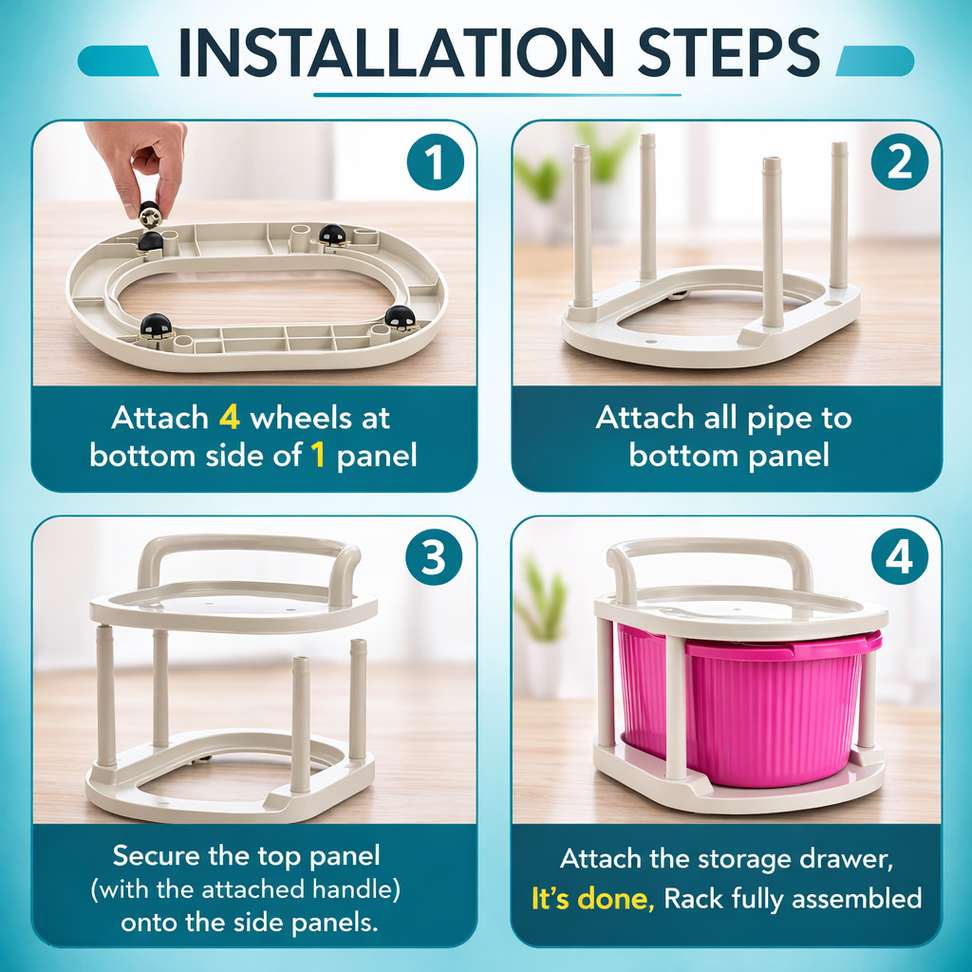 INSTALLATION STEPS

1

Attach 4 wheels at bottom side of 1 panel

2

Attach all pipe to bottom panel

3

Secure the top panel (with the attached handle) onto the side panels.

4

Attach the storage drawer, It's done, Rack fully assembled