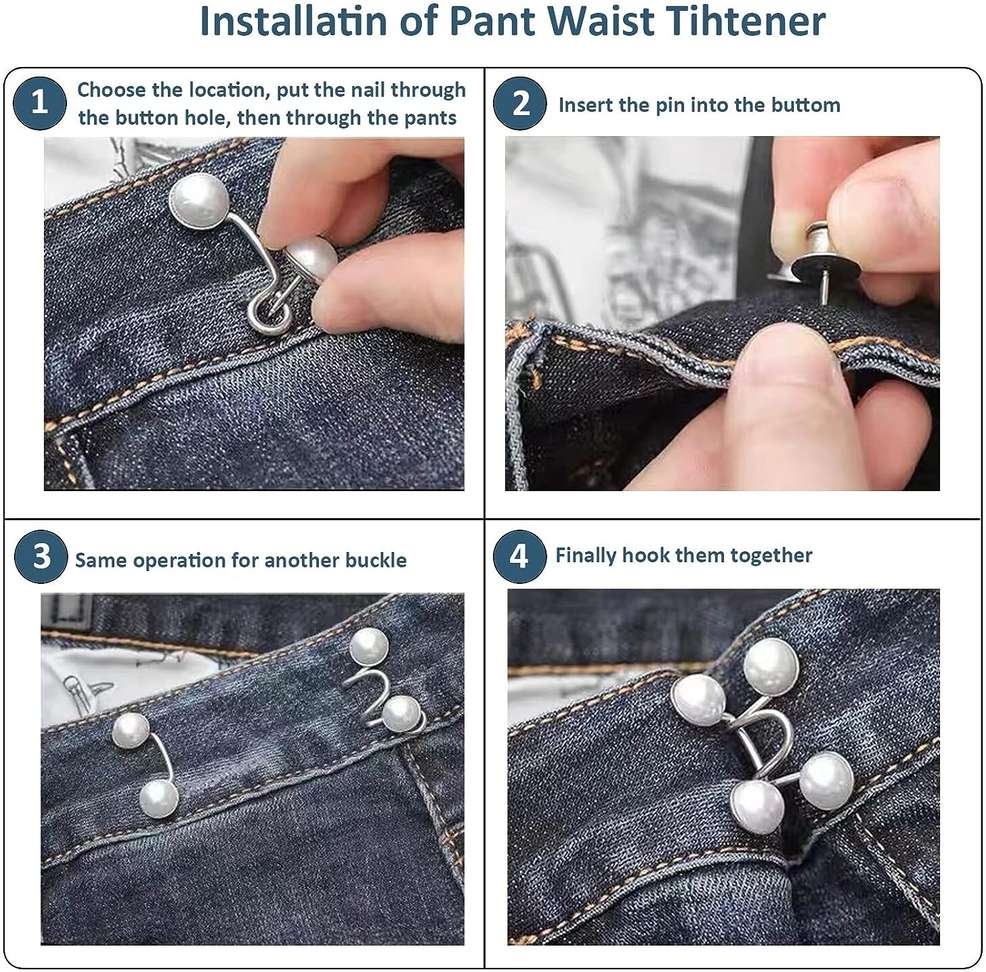 Installatin of Pant Waist Tihtener

1 Choose the location, put the nail through the button hole, then through the pants

2 Insert the pin into the buttom

3 Same operation for another buckle

4 Finally hook them together