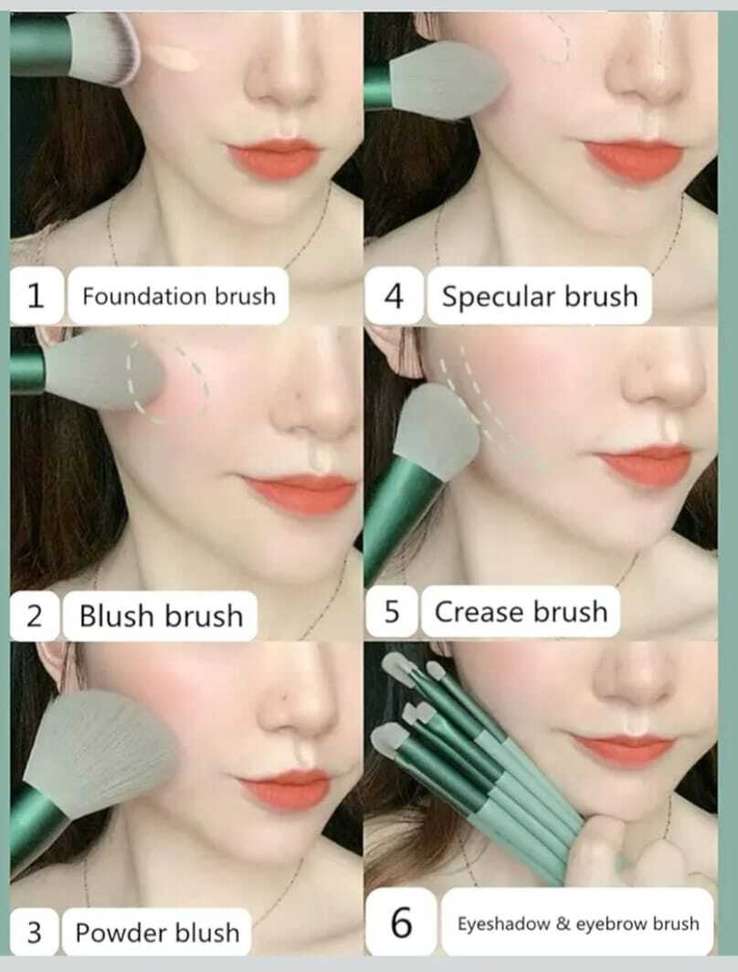 1 Foundation brush

2 Blush brush

3 Powder blush

4 Specular brush

5 Crease brush

6 Eyeshadow & eyebrow brush