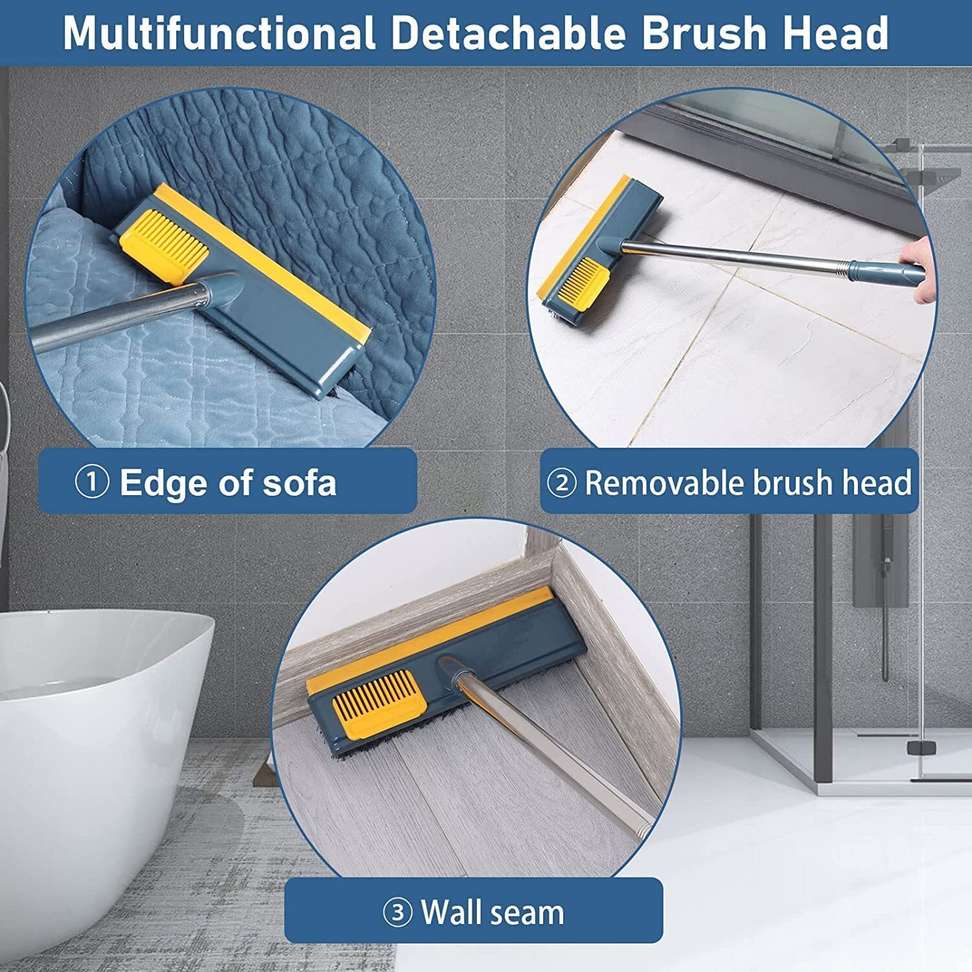 Multifunctional Detachable Brush Head

① Edge of sofa

② Removable brush head

③ Wall seam