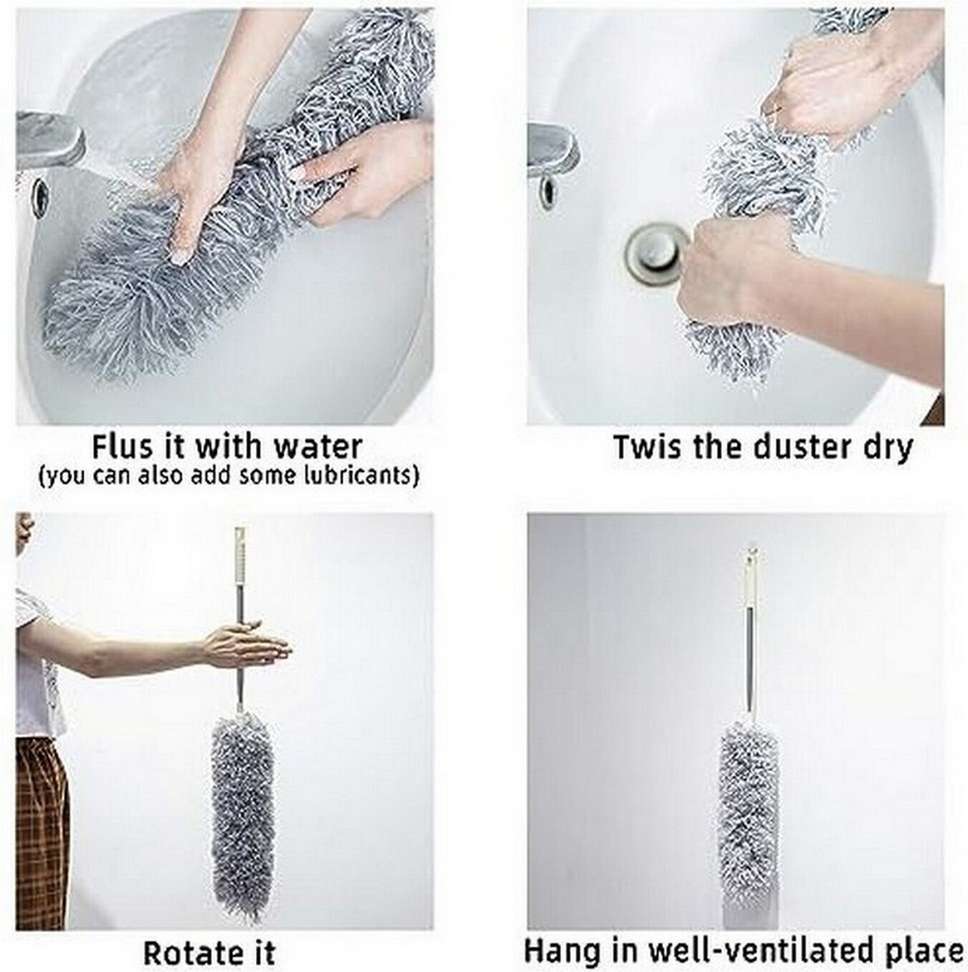 Flus it with water
(you can also add some lubricants)

Twis the duster dry

Rotate it

Hang in well-ventilated place