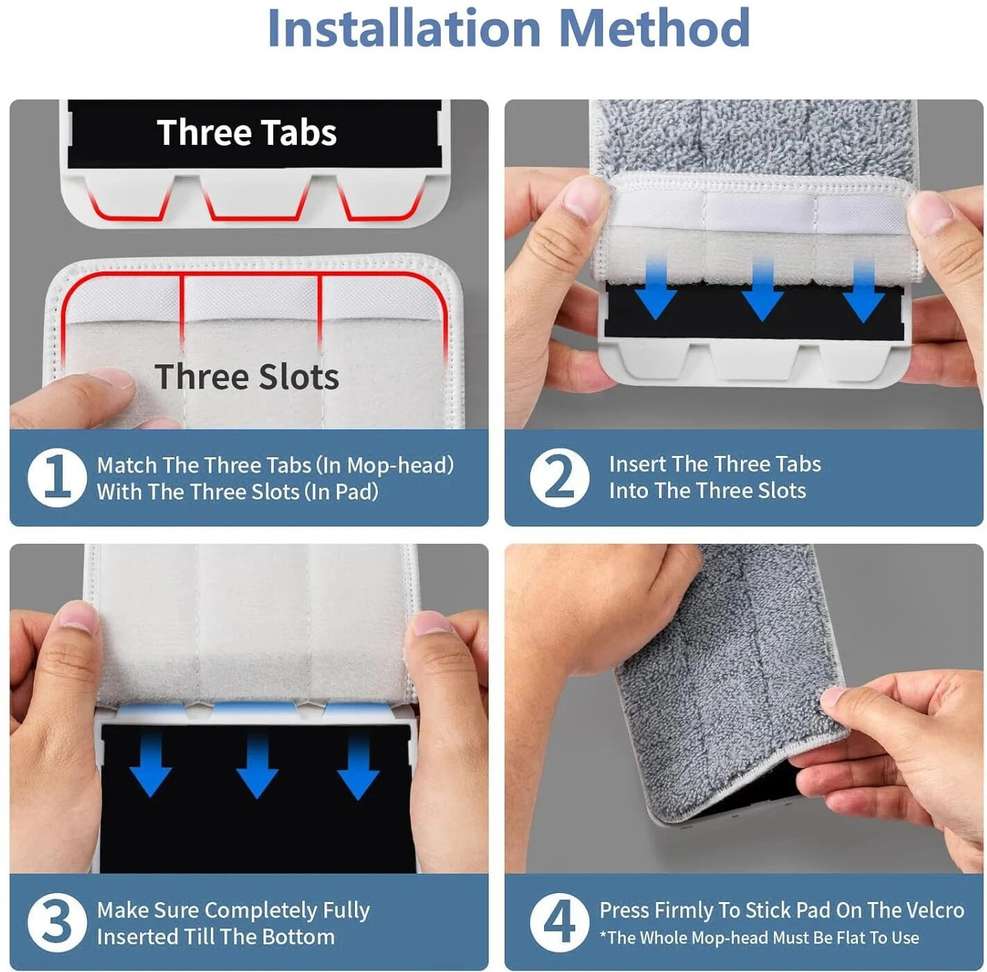 Installation Method

Three Tabs

Three Slots

1 Match The Three Tabs (In Mop-head) With The Three Slots (In Pad)

2 Insert The Three Tabs Into The Three Slots

3 Make Sure Completely Fully Inserted Till The Bottom

4 Press Firmly To Stick Pad On The Velcro
*The Whole Mop-head Must Be Flat To Use