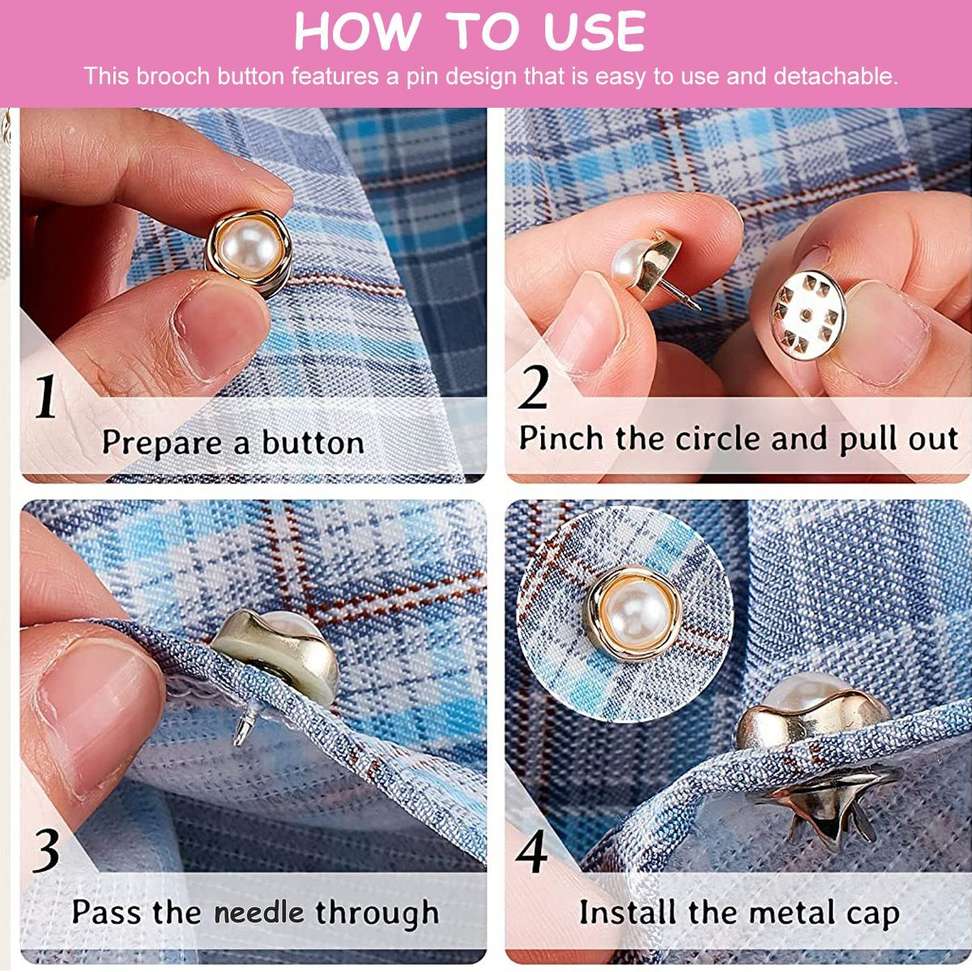 HOW TO USE

This brooch button features a pin design that is easy to use and detachable.

1
Prepare a button

2
Pinch the circle and pull out

3
Pass the needle through

4
Install the metal cap