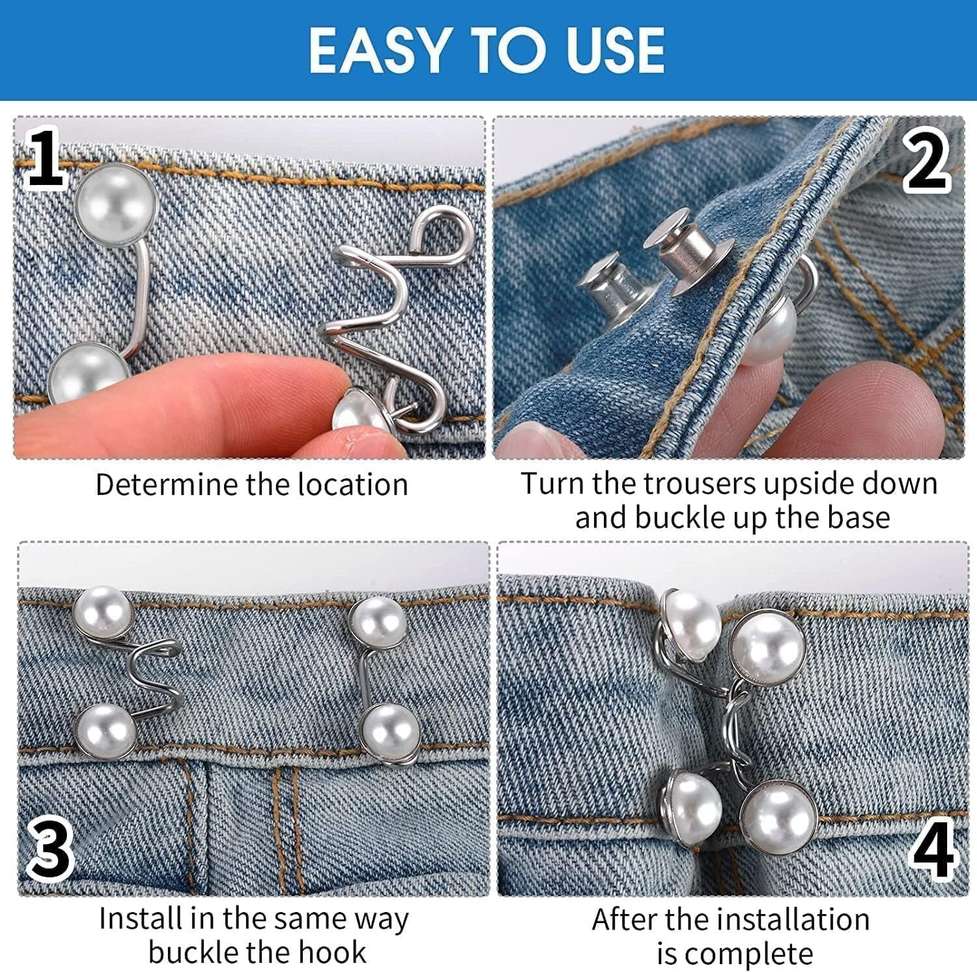 EASY TO USE

1

Determine the location

2

Turn the trousers upside down and buckle up the base

3

Install in the same way buckle the hook

4

After the installation is complete