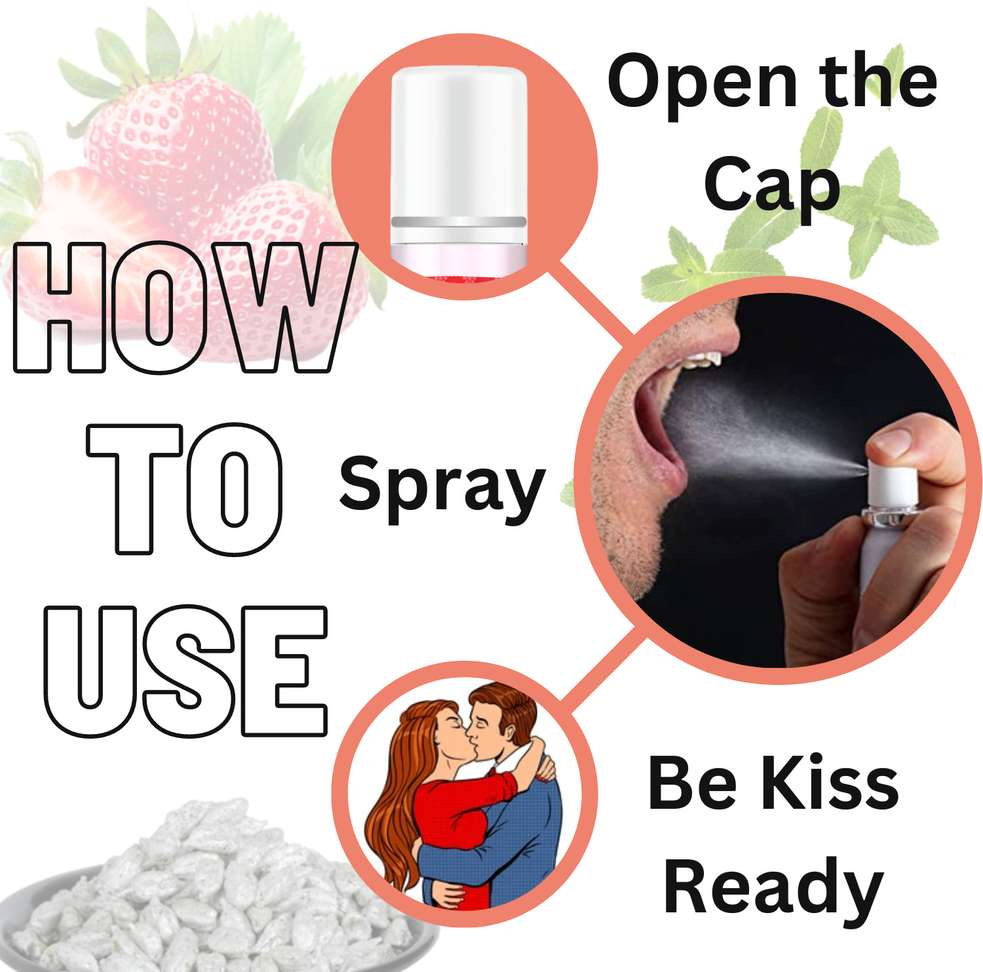 HOW TO USE

Open the Cap

Spray

Be Kiss Ready