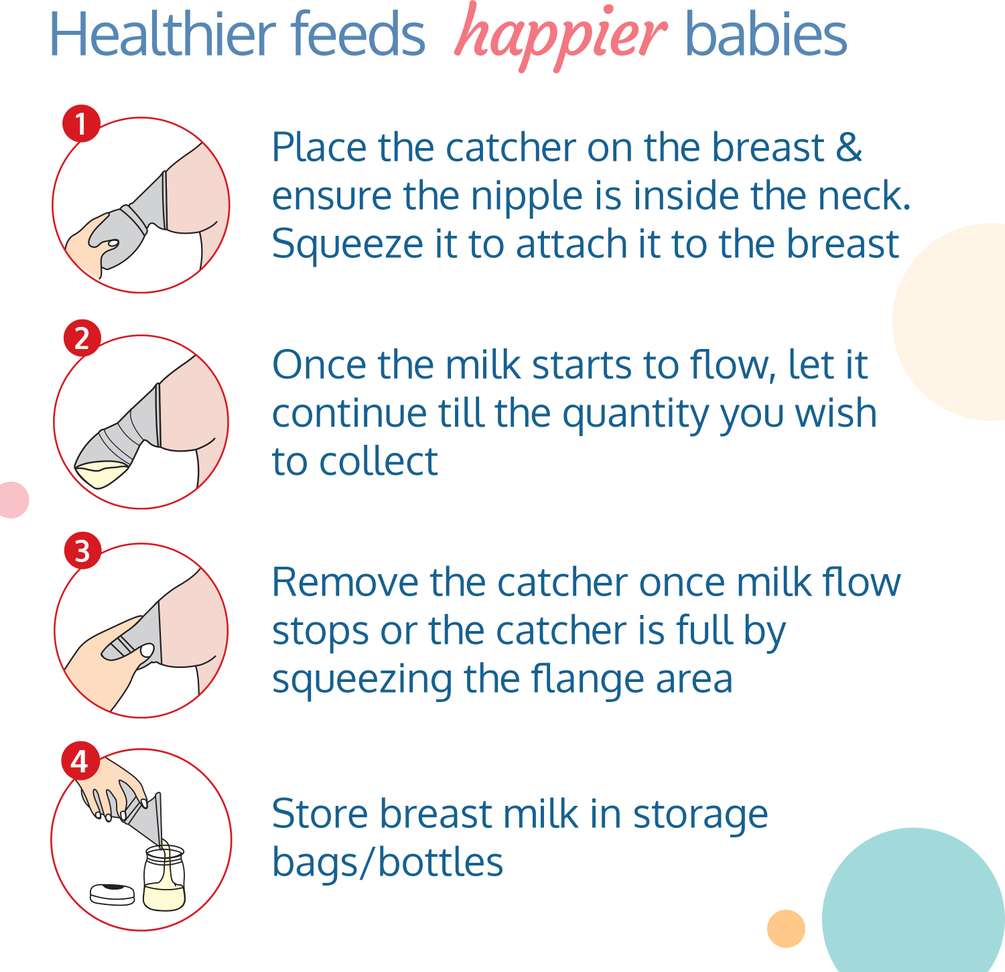 Healthier feeds happier babies

1

Place the catcher on the breast & ensure the nipple is inside the neck. Squeeze it to attach it to the breast

2

Once the milk starts to flow, let it continue till the quantity you wish to collect

3

Remove the catcher once milk flow stops or the catcher is full by squeezing the flange area

4

Store breast milk in storage bags/bottles