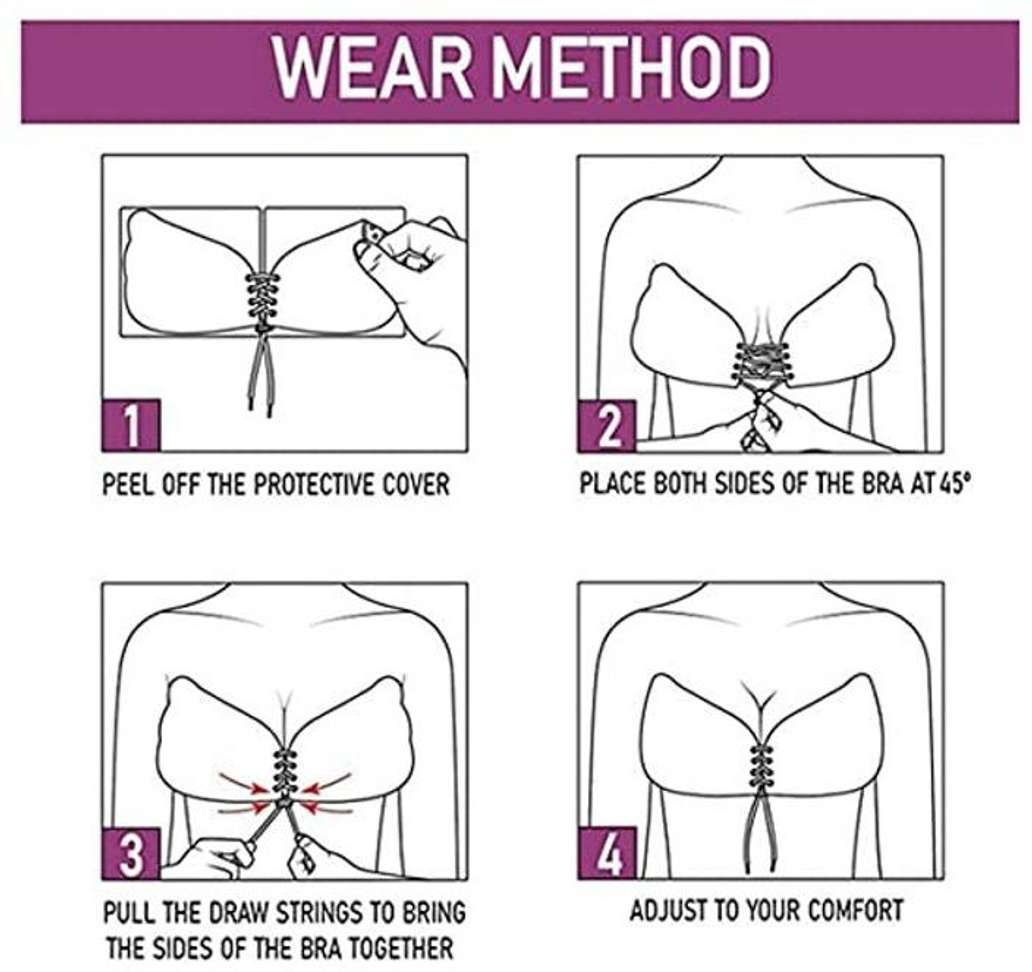 WEAR METHOD

1

PEEL OFF THE PROTECTIVE COVER

2

PLACE BOTH SIDES OF THE BRA AT 45°

3

PULL THE DRAW STRINGS TO BRING THE SIDES OF THE BRA TOGETHER

4

ADJUST TO YOUR COMFORT