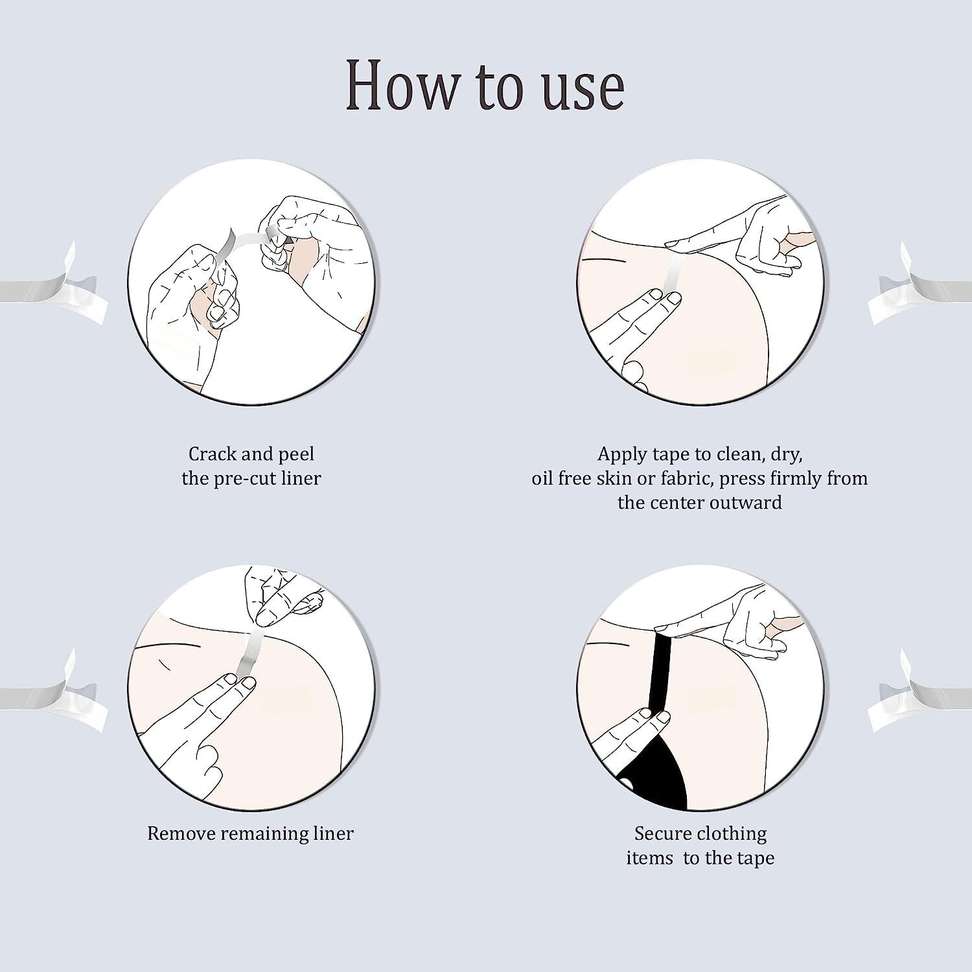 How to use

Crack and peel the pre-cut liner

Apply tape to clean, dry, oil free skin or fabric, press firmly from the center outward

Remove remaining liner

Secure clothing items to the tape