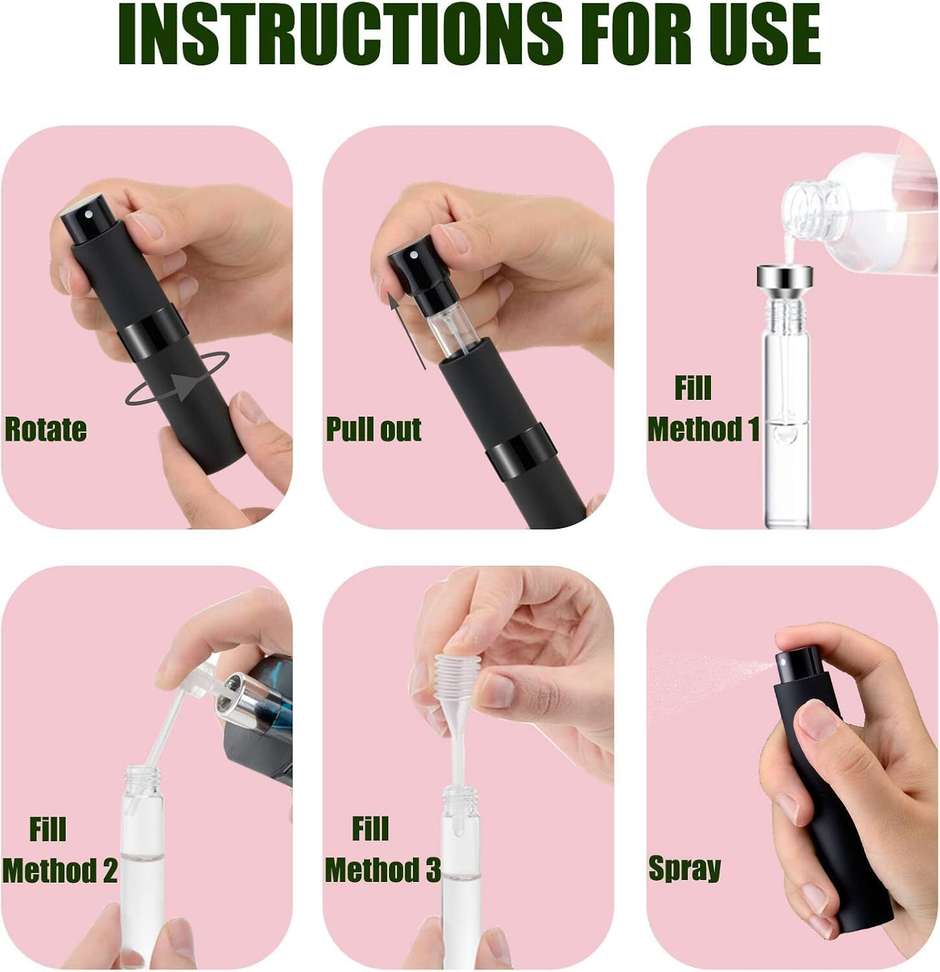 INSTRUCTIONS FOR USE

Rotate

Pull out

Fill
Method 1

Fill
Method 2

Fill
Method 3

Spray