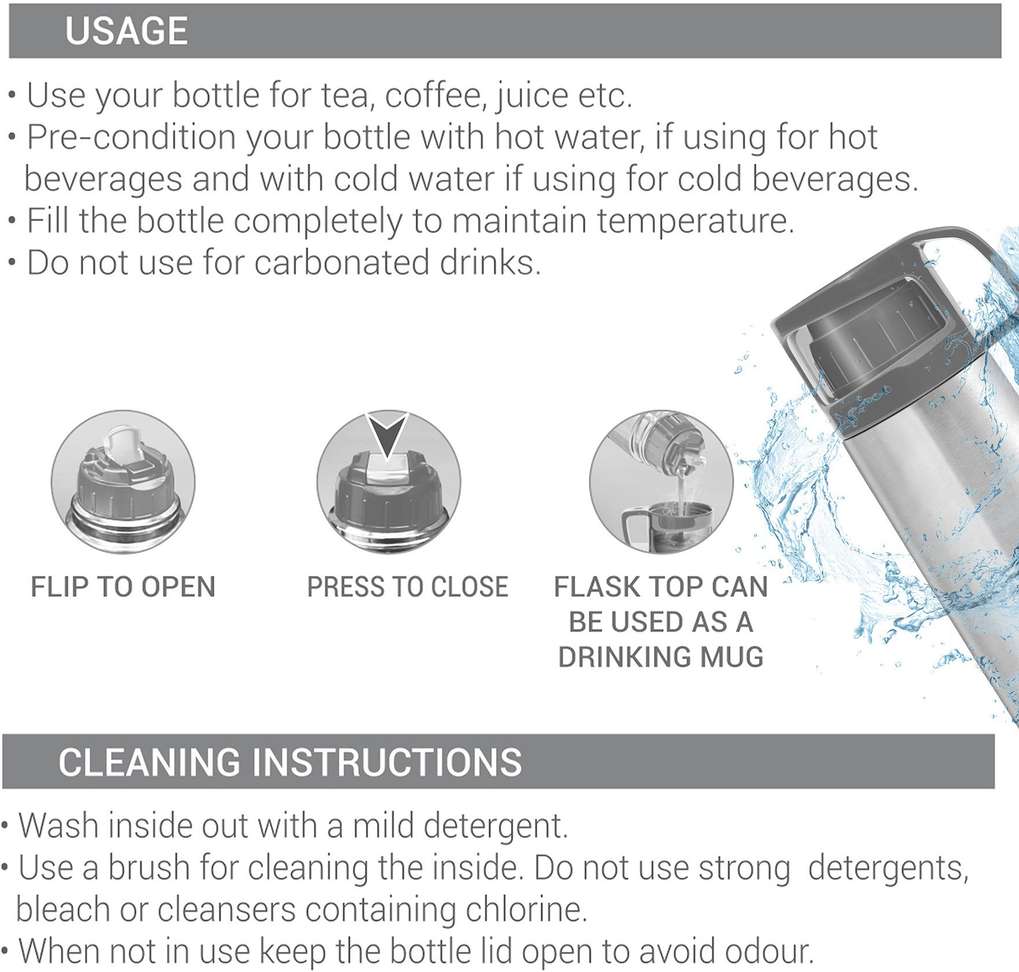 USAGE

• Use your bottle for tea, coffee, juice etc.
• Pre-condition your bottle with hot water, if using for hot beverages and with cold water if using for cold beverages.
• Fill the bottle completely to maintain temperature.
• Do not use for carbonated drinks.

FLIP TO OPEN

PRESS TO CLOSE

FLASK TOP CAN BE USED AS A DRINKING MUG

CLEANING INSTRUCTIONS

• Wash inside out with a mild detergent.
• Use a brush for cleaning the inside. Do not use strong detergents, bleach or cleansers containing chlorine.
• When not in use keep the bottle lid open to avoid odour.