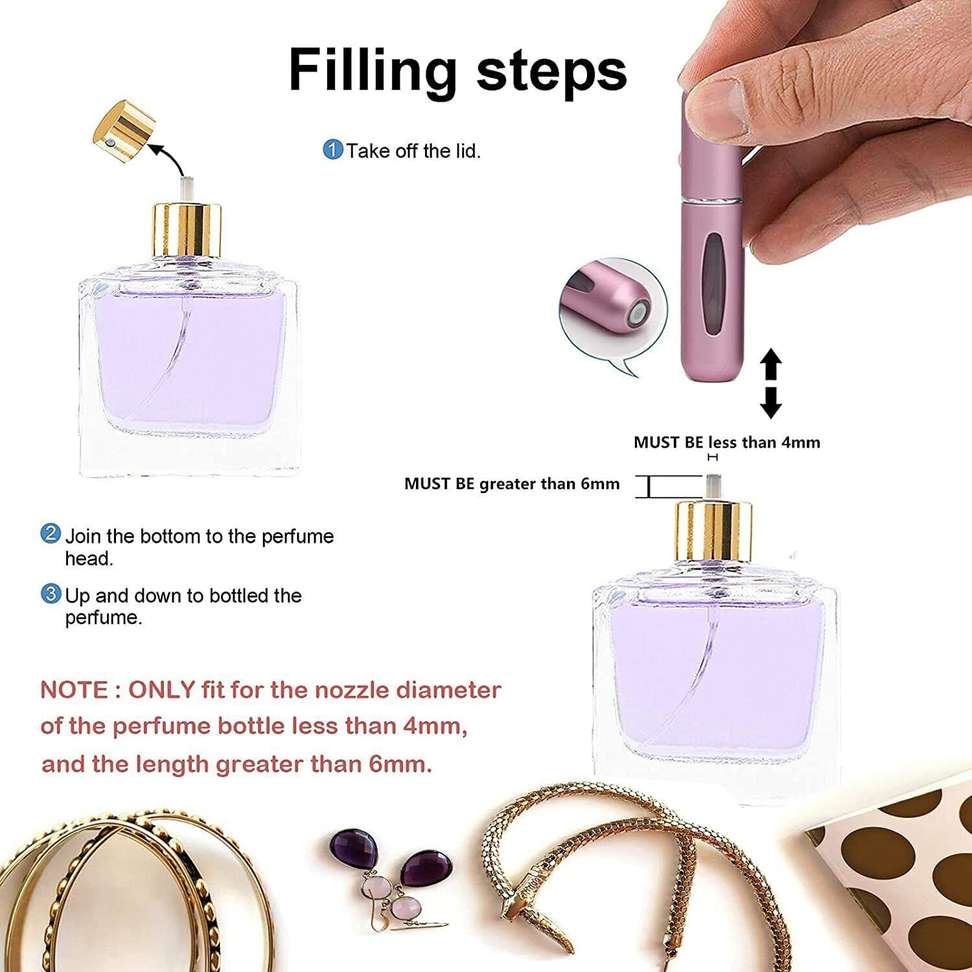 Filling steps

1 Take off the lid.

MUST BE less than 4mm

MUST BE greater than 6mm

2 Join the bottom to the perfume head.

3 Up and down to bottled the perfume.

NOTE : ONLY fit for the nozzle diameter of the perfume bottle less than 4mm, and the length greater than 6mm.