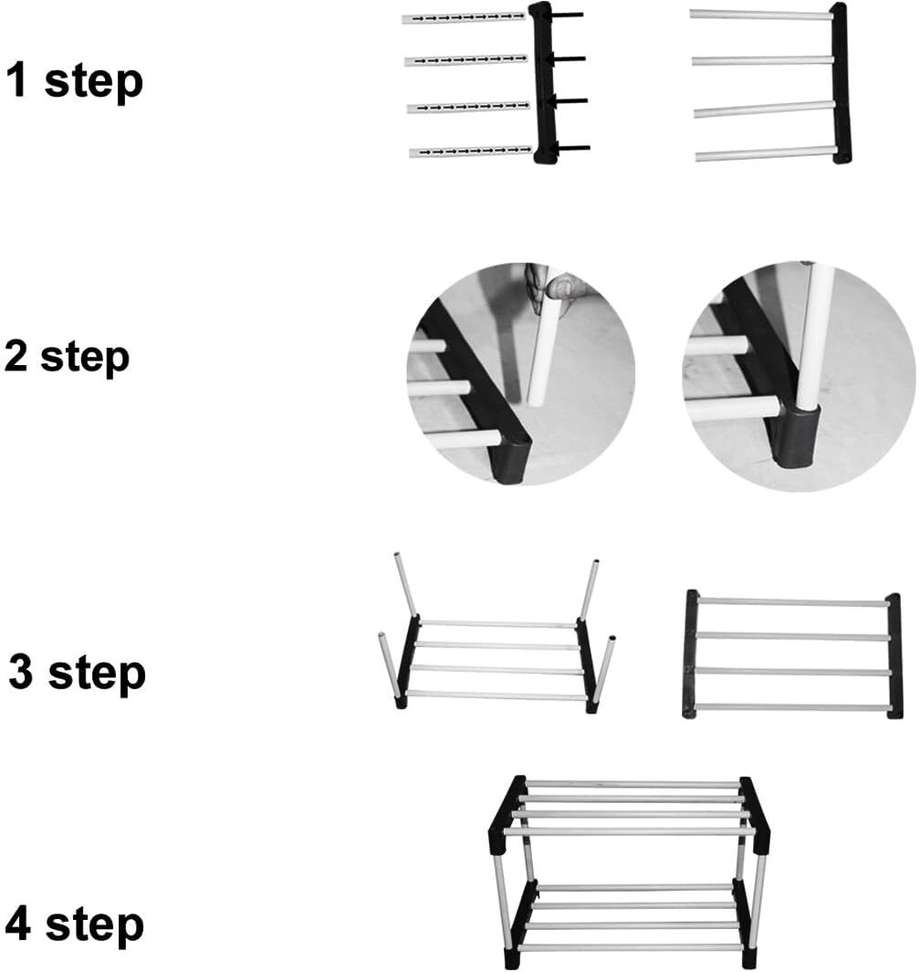 1 step

2 step

3 step

4 step