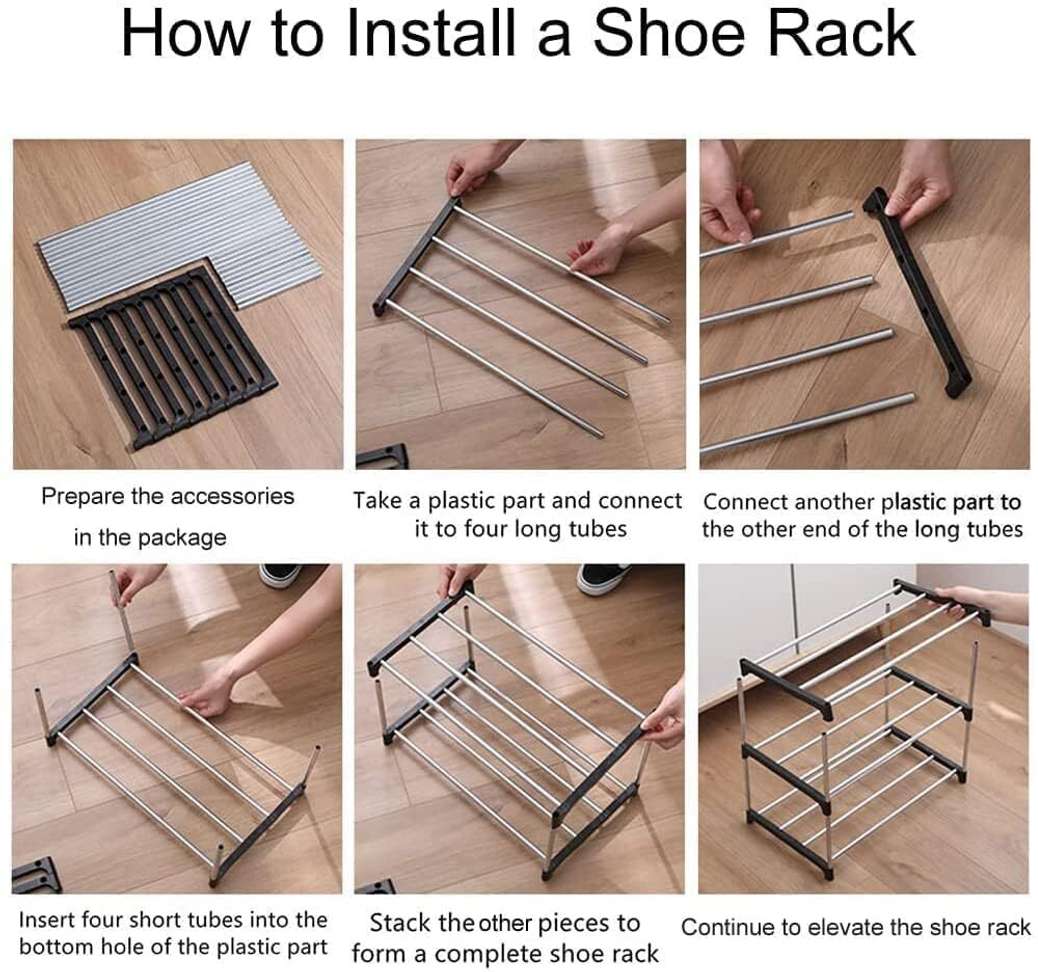 How to Install a Shoe Rack

Prepare the accessories in the package

Take a plastic part and connect it to four long tubes

Connect another plastic part to the other end of the long tubes

Insert four short tubes into the bottom hole of the plastic part

Stack the other pieces to form a complete shoe rack

Continue to elevate the shoe rack