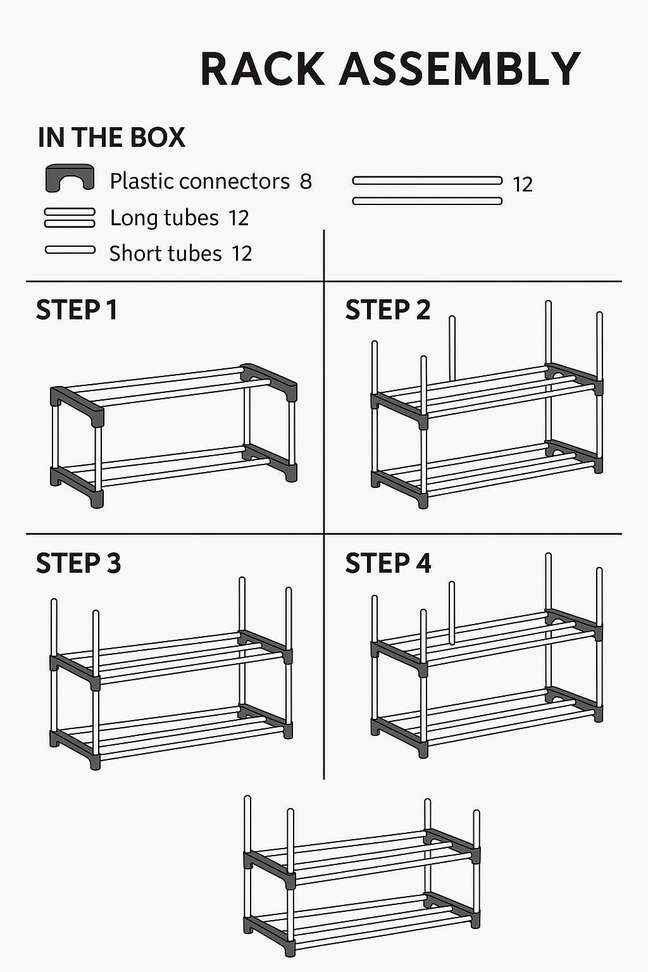 RACK ASSEMBLY

IN THE BOX

Plastic connectors 8

Long tubes 12

Short tubes 12

12

STEP 1

STEP 2

STEP 3

STEP 4