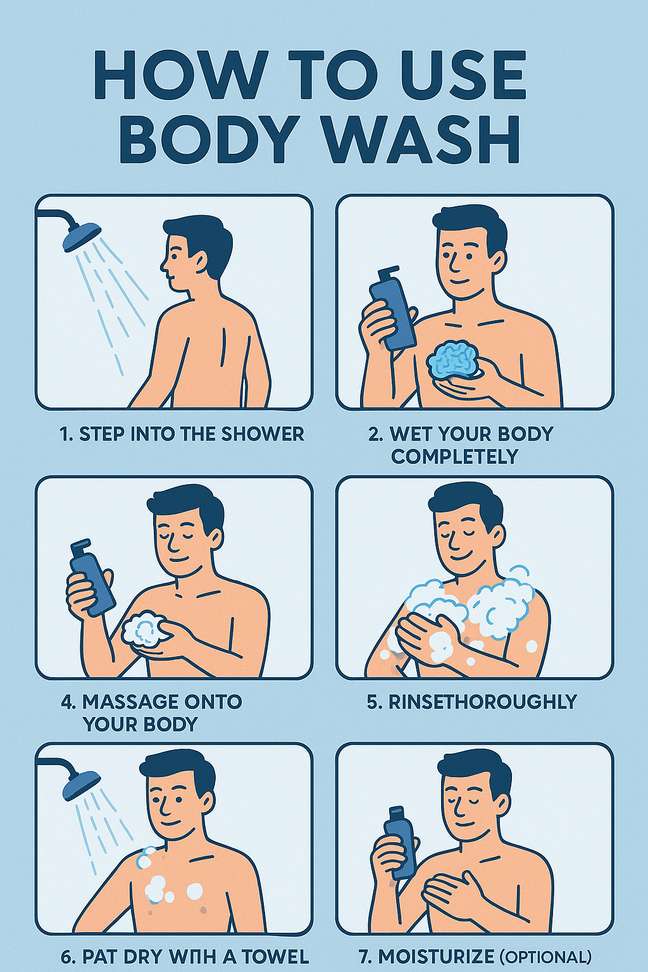 HOW TO USE BODY WASH

1. STEP INTO THE SHOWER

2. WET YOUR BODY COMPLETELY

4. MASSAGE ONTO YOUR BODY

5. RINSETHOROUGHLY

6. PAT DRY WITH A TOWEL

7. MOISTURIZE (OPTIONAL)