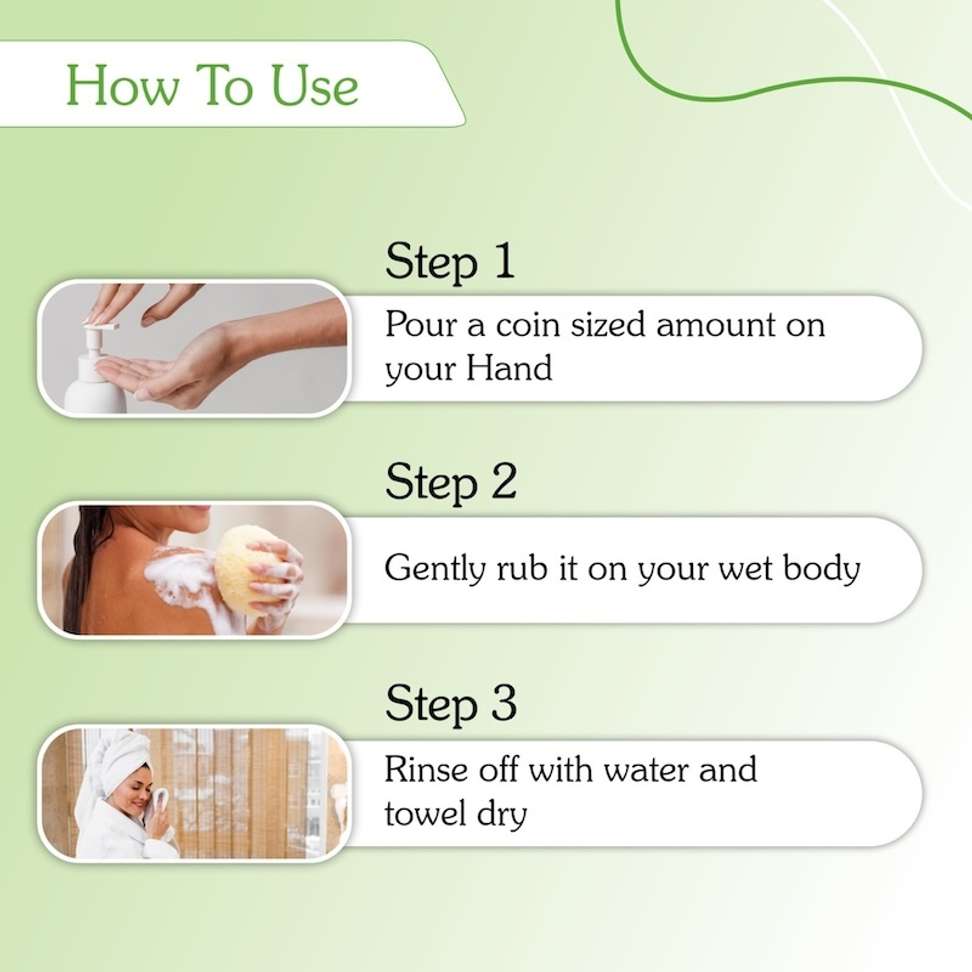 How To Use

Step 1

Pour a coin sized amount on your Hand

Step 2

Gently rub it on your wet body

Step 3

Rinse off with water and towel dry