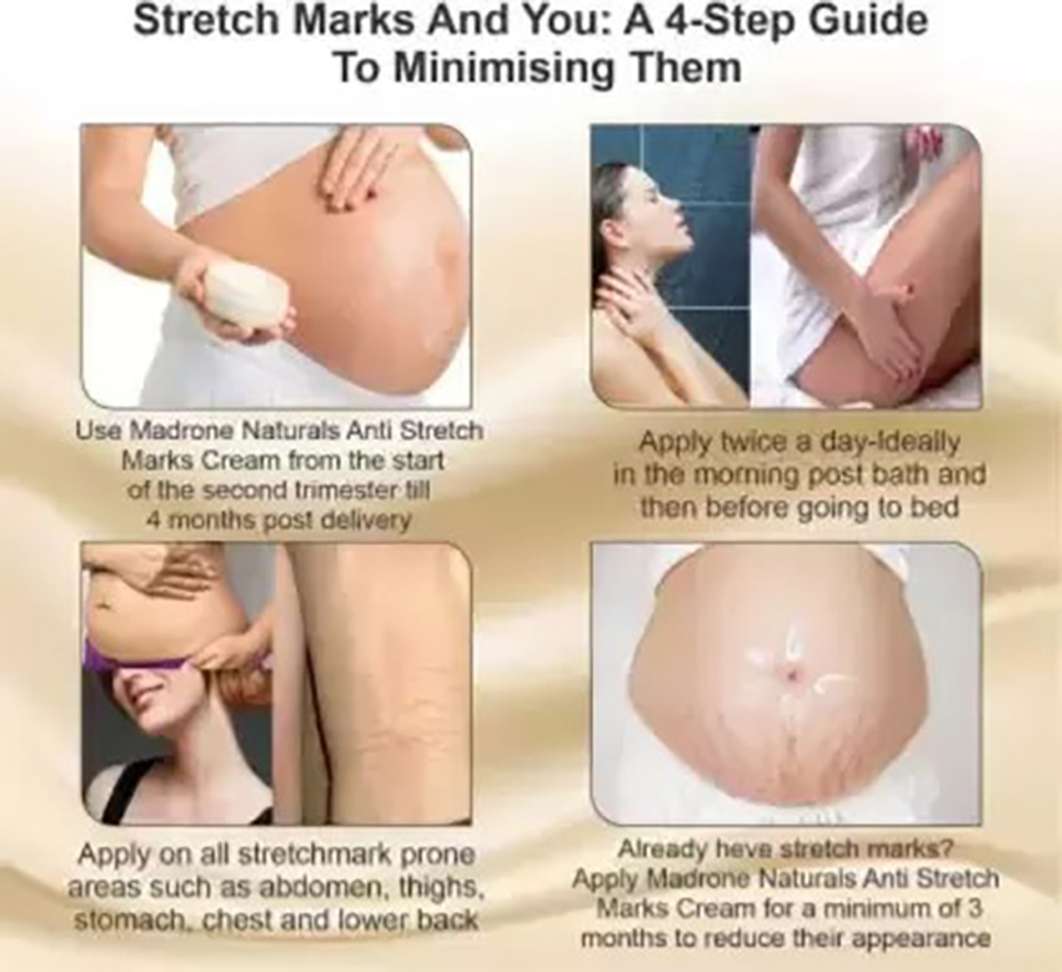 Stretch Marks And You: A 4-Step Guide To Minimising Them

Use Madrone Naturals Anti Stretch Marks Cream from the start of the second trimester till 4 months post delivery

Apply twice a day-Ideally in the morning post bath and then before going to bed

Apply on all stretchmark prone areas such as abdomen, thighs, stomach, chest and lower back

Already heve stretch marks? Apply Madrone Naturals Anti Stretch Marks Cream for a minimum of 3 months to reduce their appearance