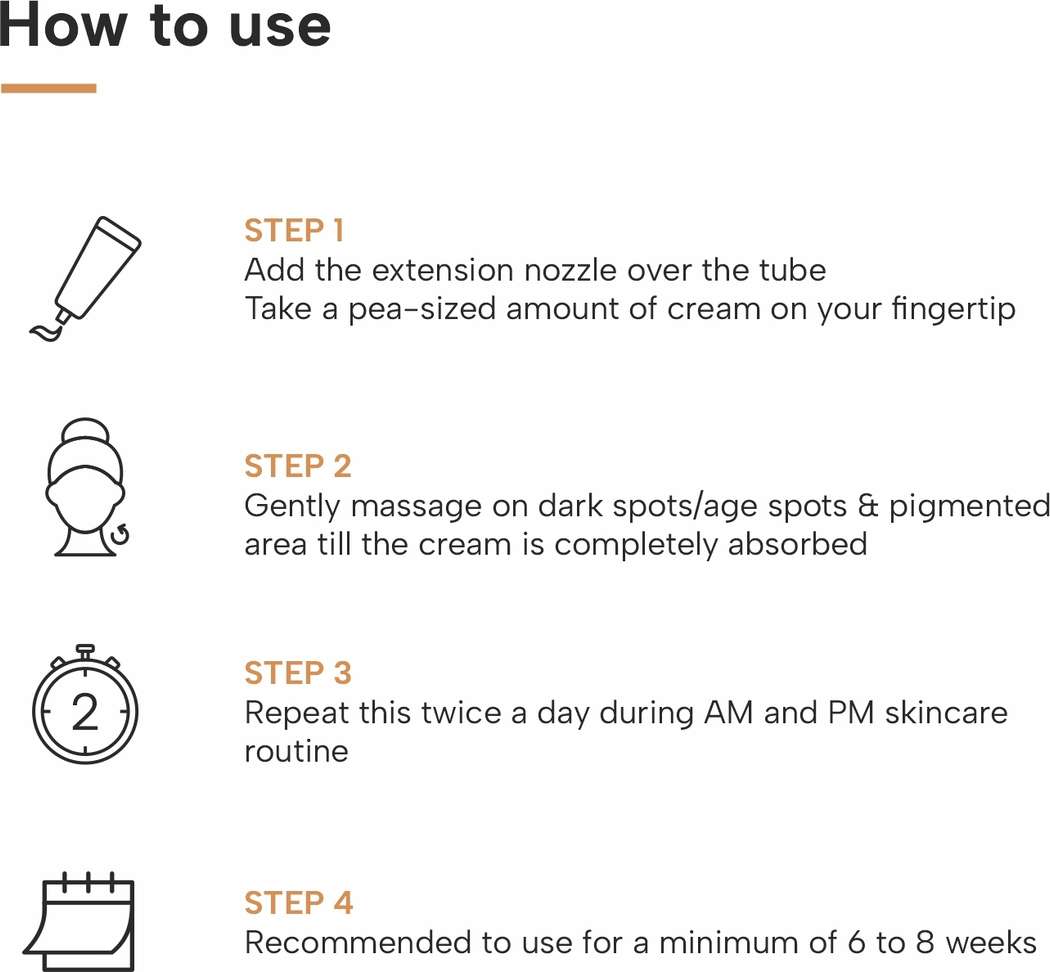 How to use

STEP 1
Add the extension nozzle over the tube
Take a pea-sized amount of cream on your fingertip

STEP 2
Gently massage on dark spots/age spots & pigmented area till the cream is completely absorbed

2

STEP 3
Repeat this twice a day during AM and PM skincare routine

STEP 4
Recommended to use for a minimum of 6 to 8 weeks