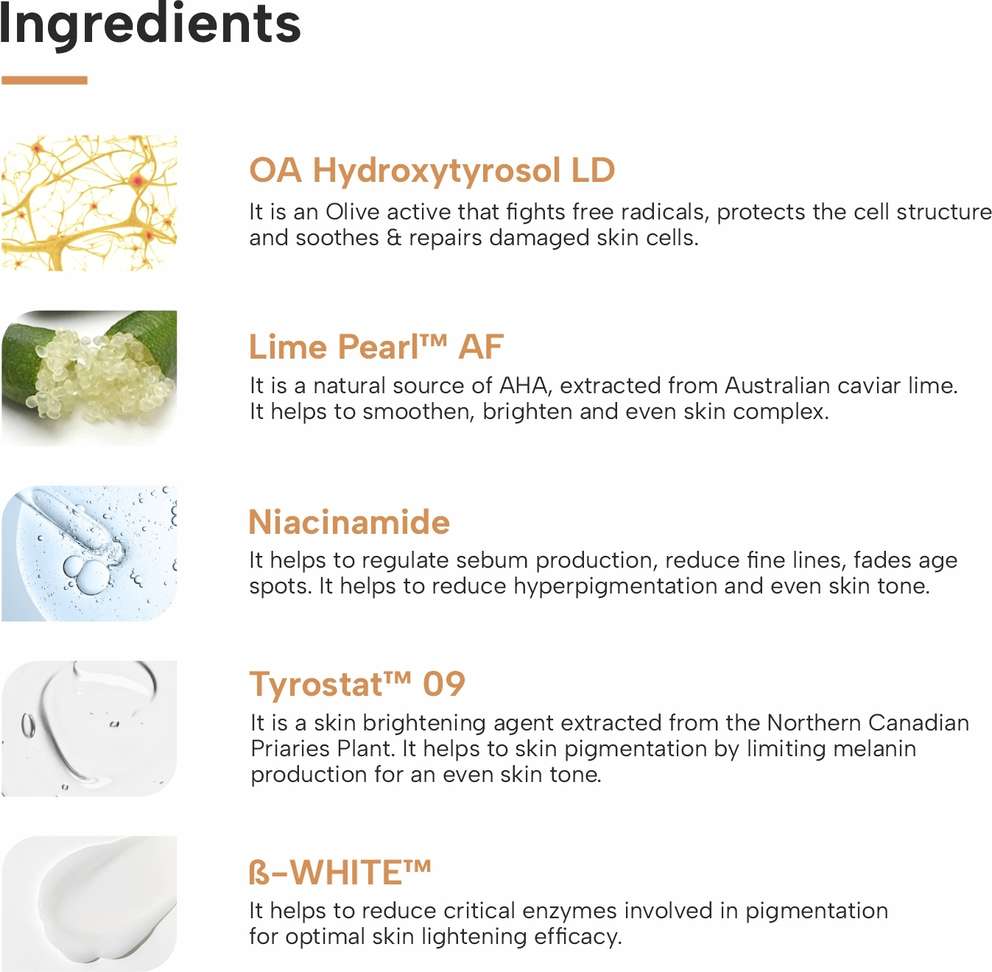 Ingredients

OA Hydroxytyrosol LD
It is an Olive active that fights free radicals, protects the cell structure and soothes & repairs damaged skin cells.

Lime Pearl™ AF
It is a natural source of AHA, extracted from Australian caviar lime. It helps to smoothen, brighten and even skin complex.

Niacinamide
It helps to regulate sebum production, reduce fine lines, fades age spots. It helps to reduce hyperpigmentation and even skin tone.

Tyrostat™ 09
It is a skin brightening agent extracted from the Northern Canadian Priaries Plant. It helps to skin pigmentation by limiting melanin production for an even skin tone.

ß-WHITE™
It helps to reduce critical enzymes involved in pigmentation for optimal skin lightening efficacy.