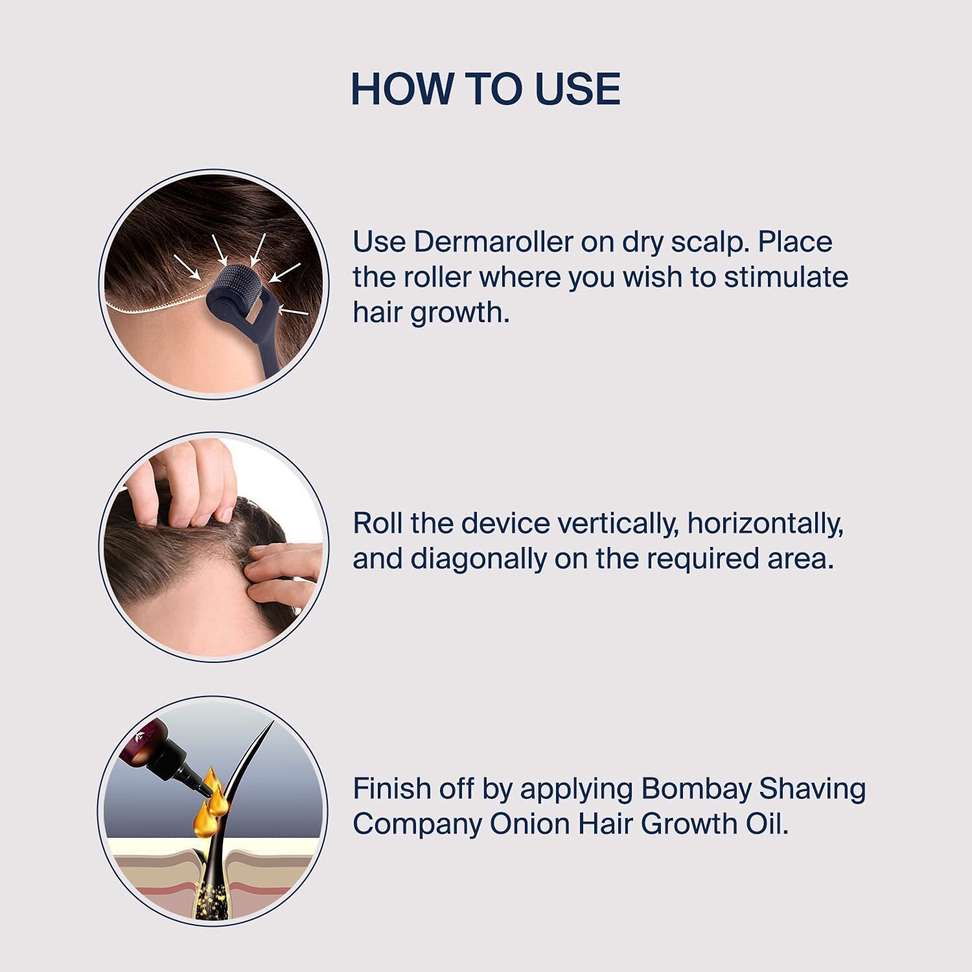 HOW TO USE

Use Dermaroller on dry scalp. Place the roller where you wish to stimulate hair growth.

Roll the device vertically, horizontally, and diagonally on the required area.

Finish off by applying Bombay Shaving Company Onion Hair Growth Oil.