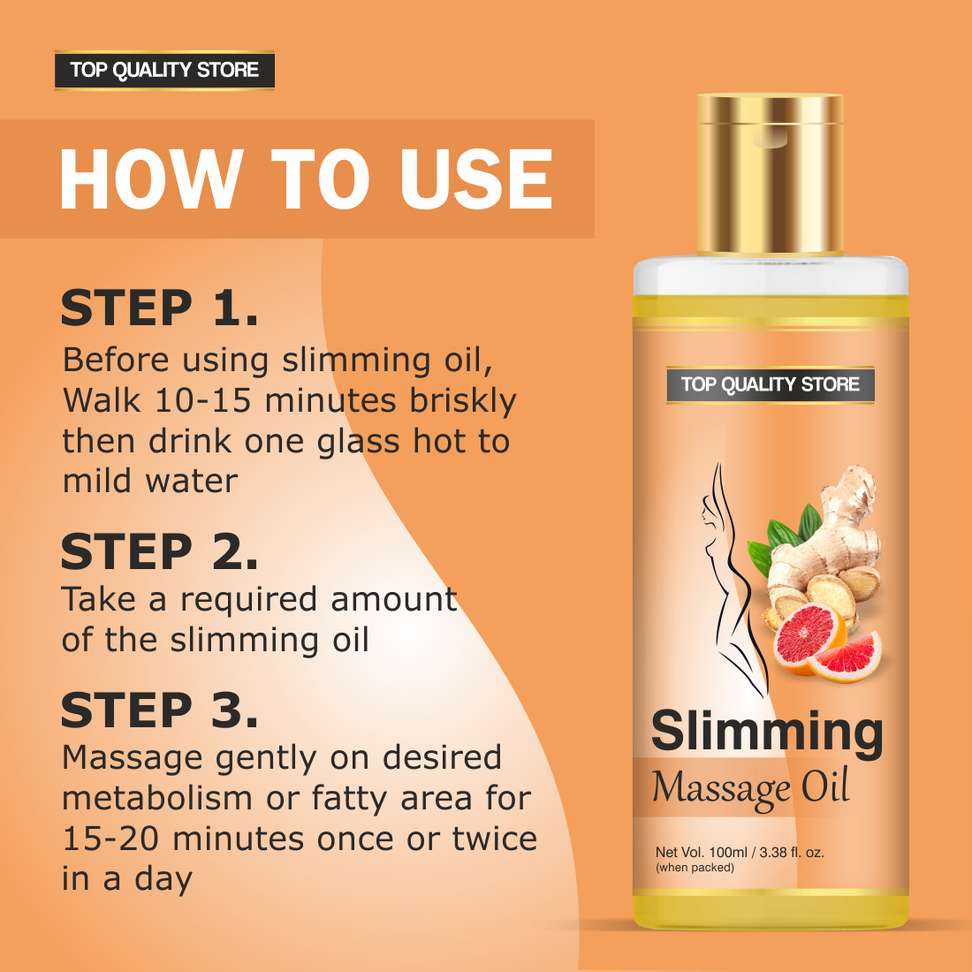 TOP QUALITY STORE

HOW TO USE

STEP 1.
Before using slimming oil, Walk 10-15 minutes briskly then drink one glass hot to mild water

STEP 2.
Take a required amount of the slimming oil

STEP 3.
Massage gently on desired metabolism or fatty area for 15-20 minutes once or twice in a day

TOP QUALITY STORE

Slimming
Massage Oil

Net Vol. 100ml / 3.38 fl. oz.
(when packed)