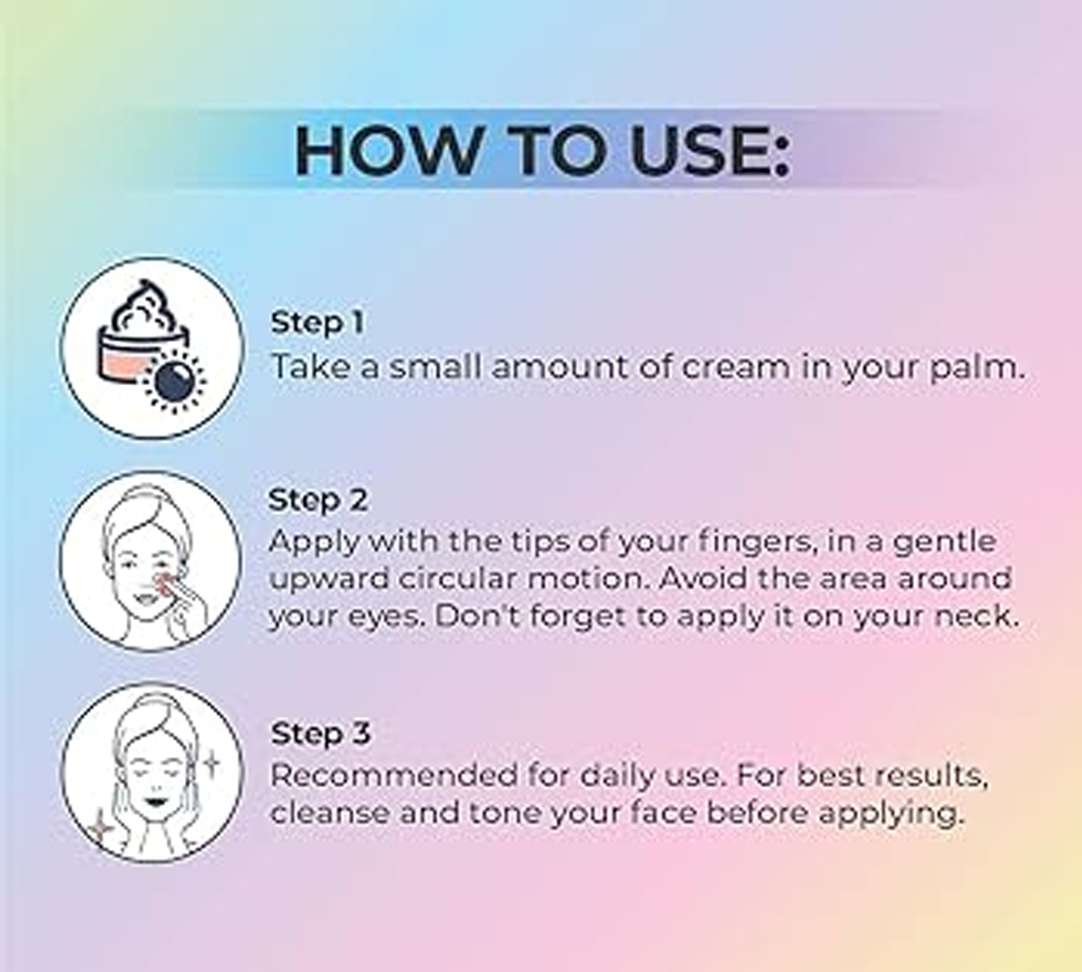 HOW TO USE:

Step 1
Take a small amount of cream in your palm.

Step 2
Apply with the tips of your fingers, in a gentle upward circular motion. Avoid the area around your eyes. Don't forget to apply it on your neck.

Step 3
Recommended for daily use. For best results, cleanse and tone your face before applying.