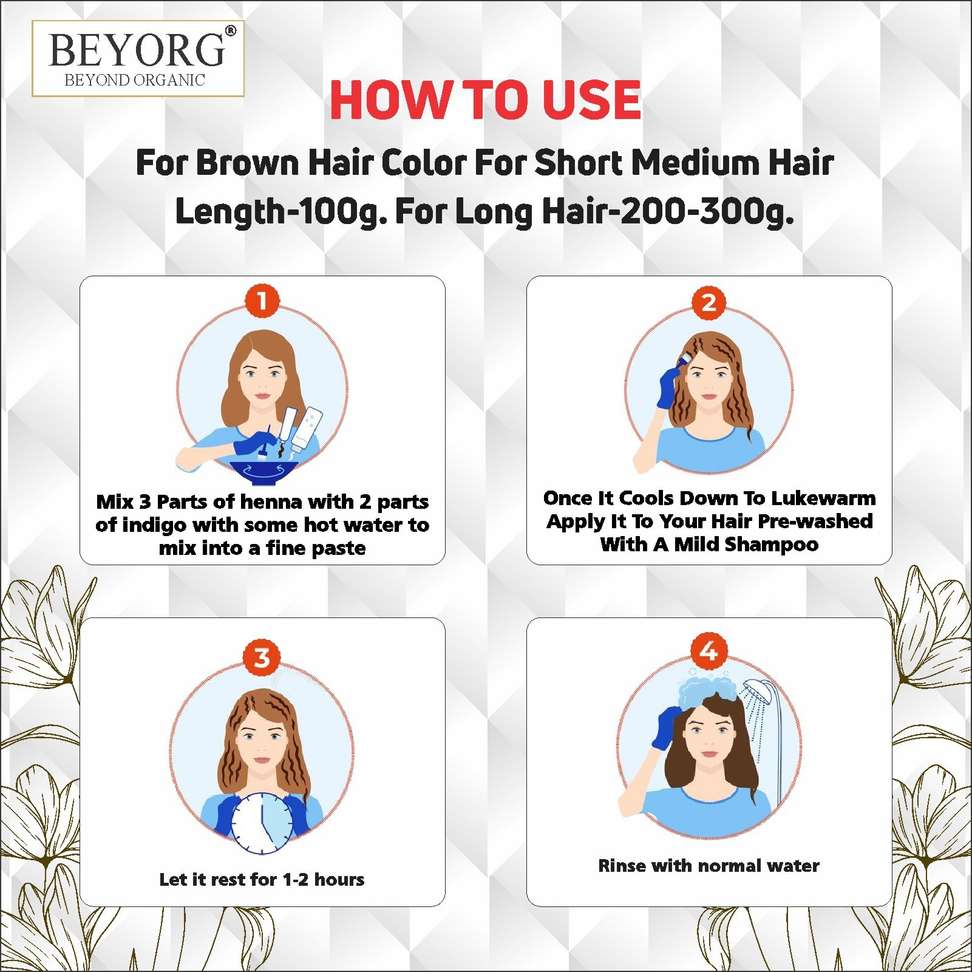 BEYORG®
BEYOND ORGANIC

HOW TO USE

For Brown Hair Color For Short Medium Hair Length-100g. For Long Hair-200-300g.

1

Mix 3 Parts of henna with 2 parts of indigo with some hot water to mix into a fine paste

2

Once It Cools Down To Lukewarm Apply It To Your Hair Pre-washed With A Mild Shampoo

3

Let it rest for 1-2 hours

4

Rinse with normal water