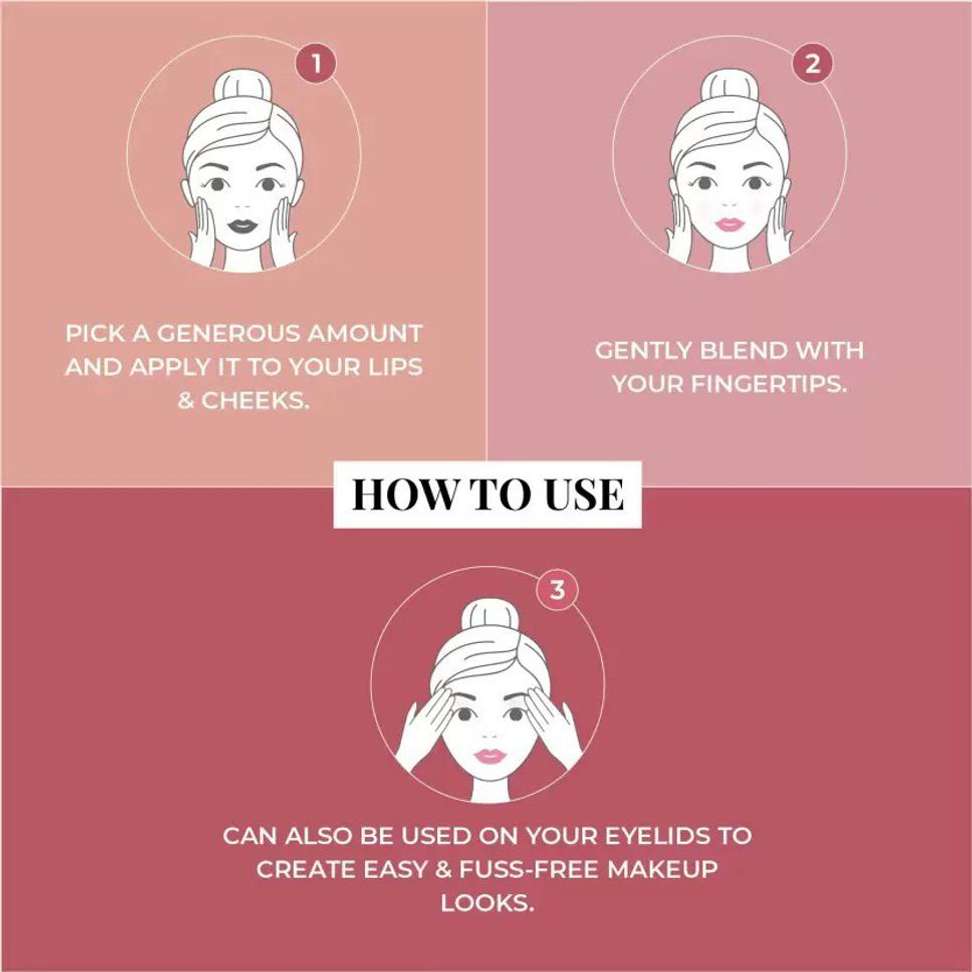 1

PICK A GENEROUS AMOUNT AND APPLY IT TO YOUR LIPS & CHEEKS.

2

GENTLY BLEND WITH YOUR FINGERTIPS.

HOW TO USE

3

CAN ALSO BE USED ON YOUR EYELIDS TO CREATE EASY & FUSS-FREE MAKEUP LOOKS.