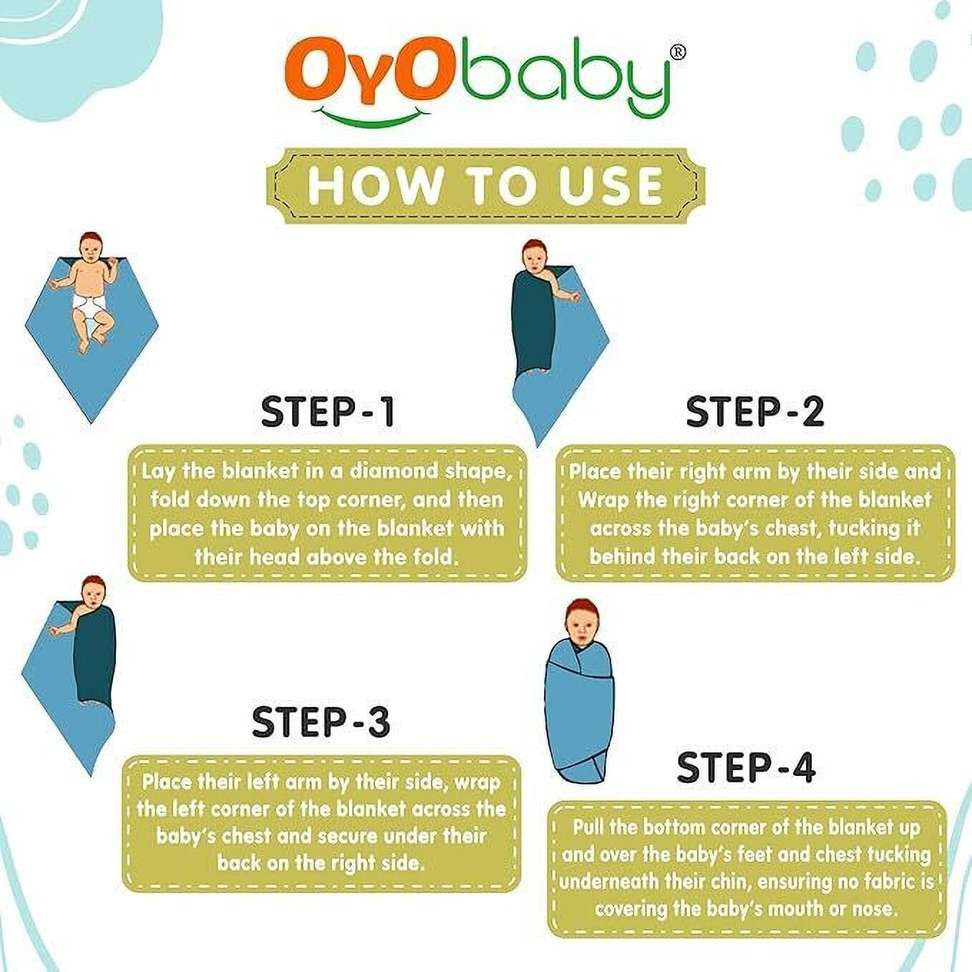 OyObaby®

HOW TO USE

STEP-1

Lay the blanket in a diamond shape, fold down the top corner, and then place the baby on the blanket with their head above the fold.

STEP-2

Place their right arm by their side and Wrap the right corner of the blanket across the baby's chest, tucking it behind their back on the left side.

STEP-3

Place their left arm by their side, wrap the left corner of the blanket across the baby's chest and secure under their back on the right side.

STEP-4

Pull the bottom corner of the blanket up and over the baby's feet and chest tucking underneath their chin, ensuring no fabric is covering the baby's mouth or nose.