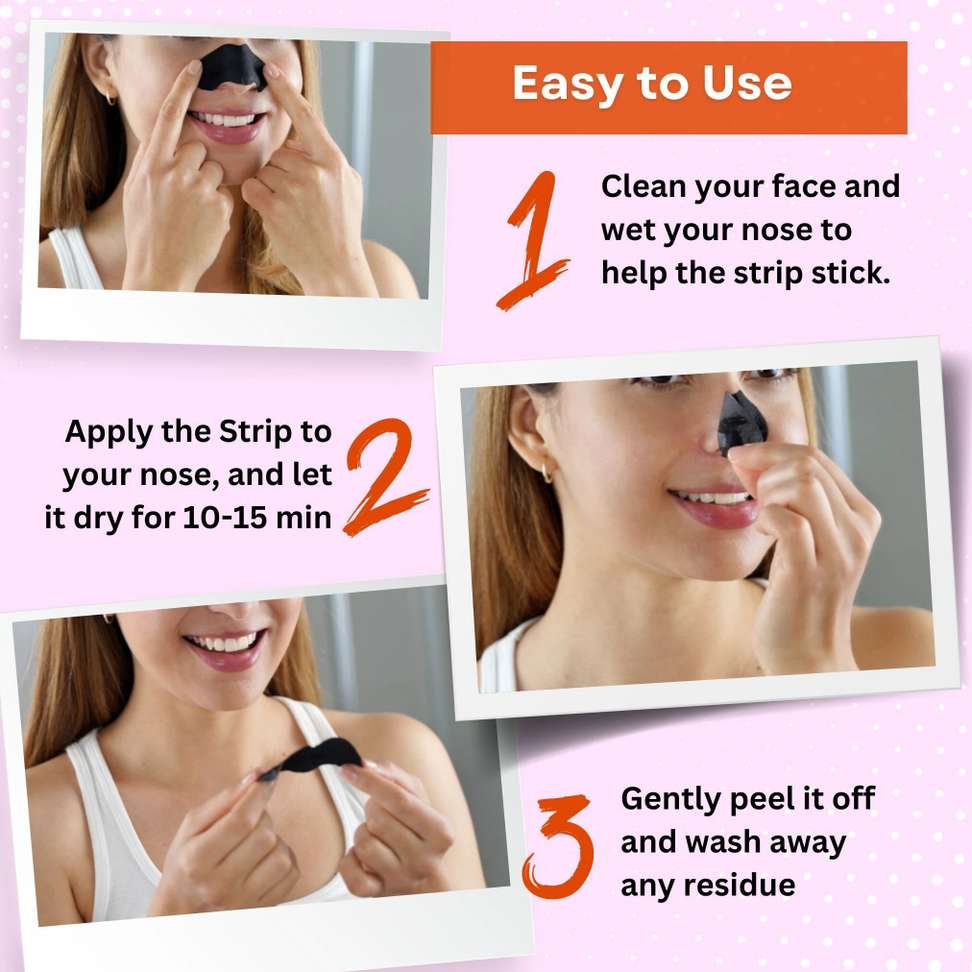 Easy to Use

1

Clean your face and wet your nose to help the strip stick.

Apply the Strip to your nose, and let it dry for 10-15 min

2

3

Gently peel it off and wash away any residue