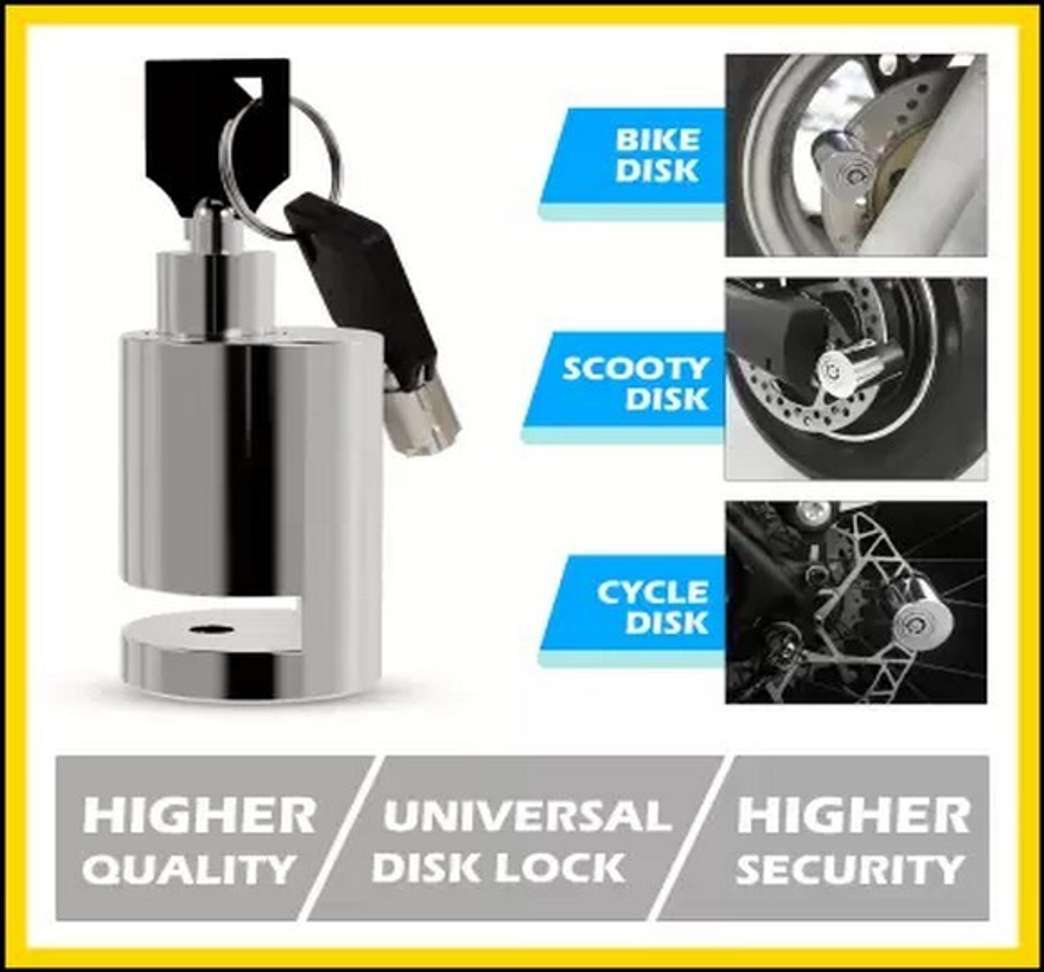 BIKE DISK

SCOOTY DISK

CYCLE DISK

HIGHER QUALITY

UNIVERSAL DISK LOCK

HIGHER SECURITY