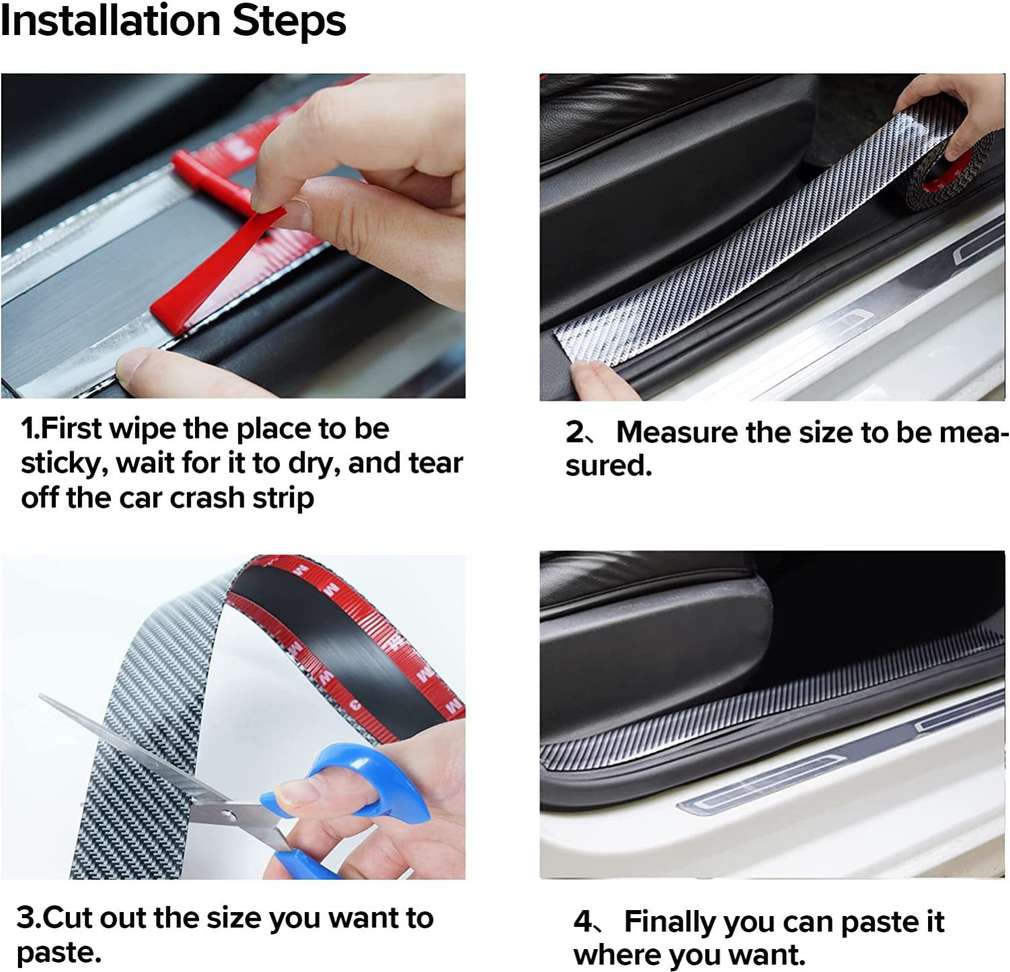 Installation Steps

1.First wipe the place to be sticky, wait for it to dry, and tear off the car crash strip

2、Measure the size to be measured.

3.Cut out the size you want to paste.

4、Finally you can paste it where you want.