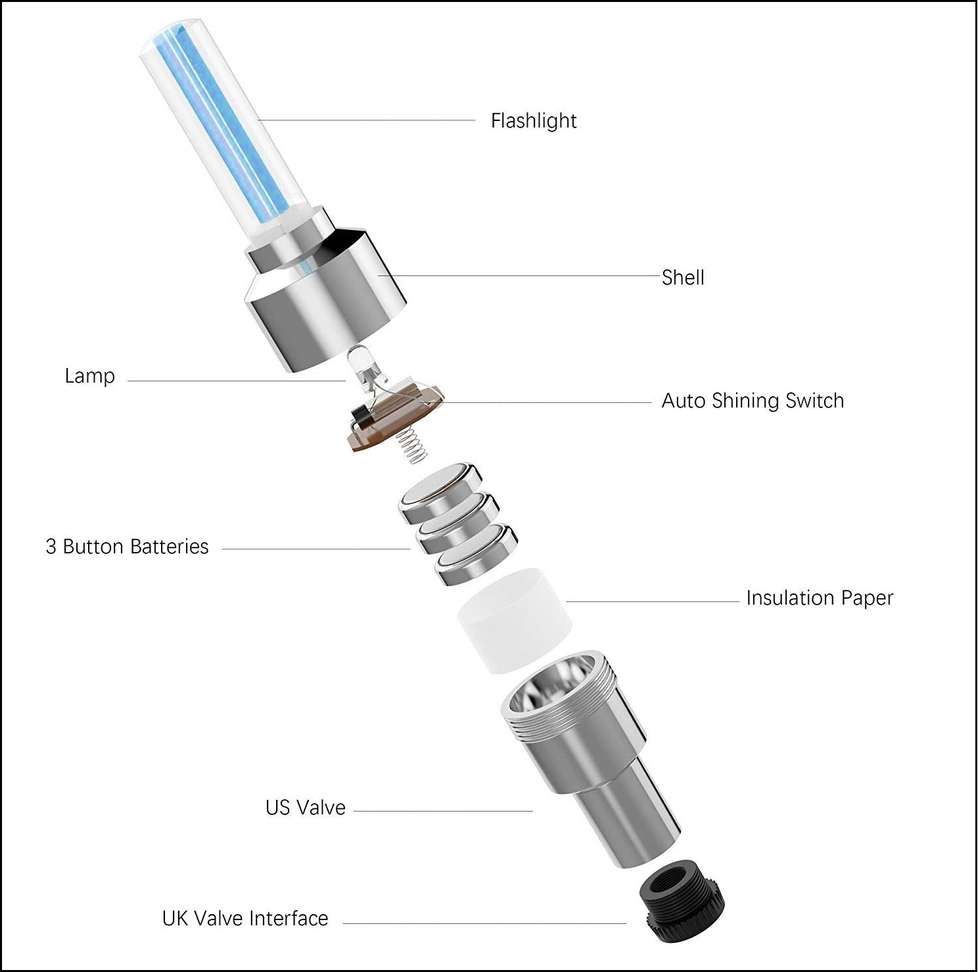 Flashlight

Shell

Lamp

Auto Shining Switch

3 Button Batteries

Insulation Paper

US Valve

UK Valve Interface